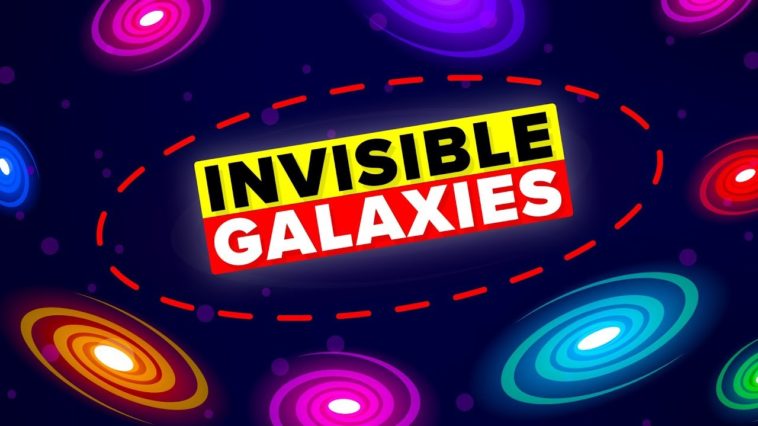 INVISIBLE
GALAXIES