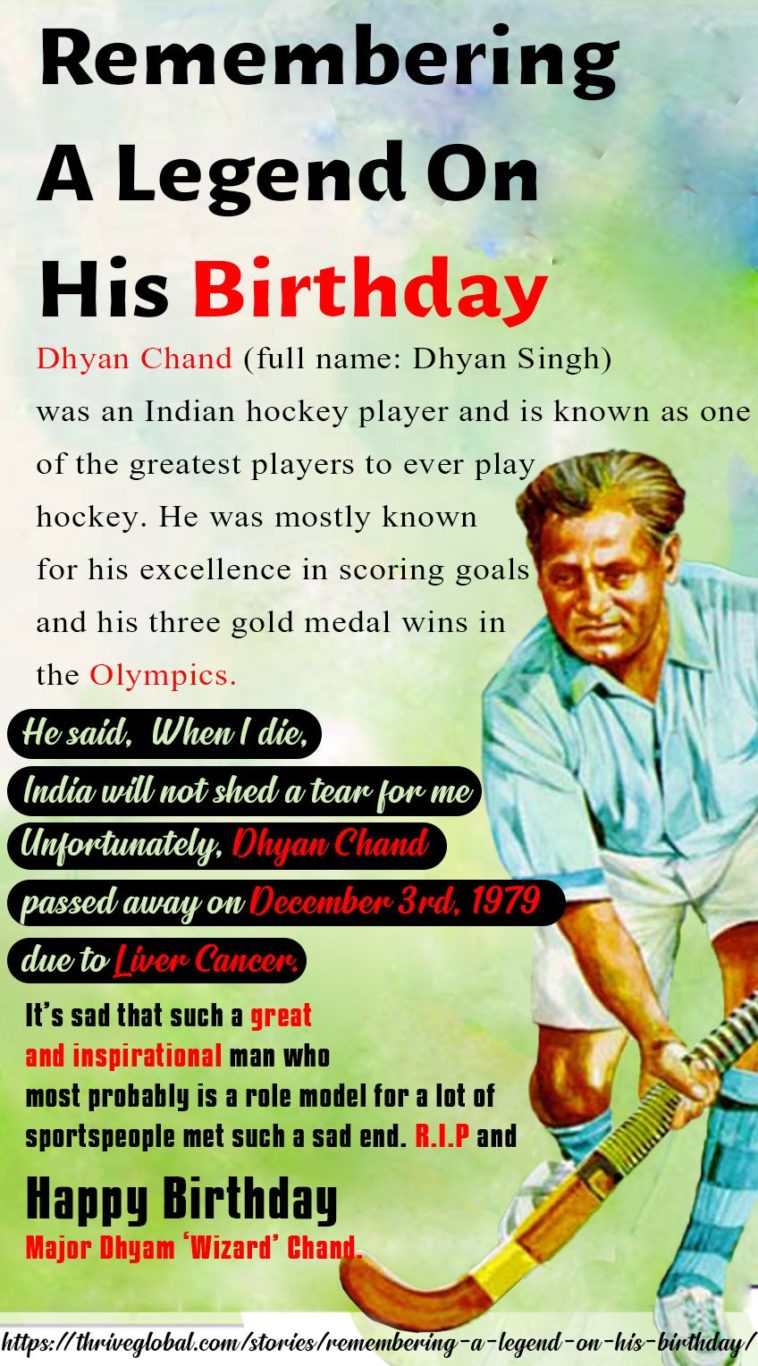 Remembering A Legend On His Birthday

Dhyan Chand (full name: Dhyan Singh) was an Indian hockey player and is known as one of the greatest players to ever play hockey. He was mostly known for his excellence in scoring goals and his three gold medal wins in the Olympics.

He said, When I die, India will not shed a tear for me Unfortunately, Dhyan Chand passed away on December 3rd, 1979 due to Liver Cancer.

It's sad that such a great and inspirational man who most probably is a role model for a lot of sportspeople met such a sad end. R.I.P and

Happy Birthday
Major Dhyam 'Wizard' Chand.

https://thriveglobal.com/stories/remembering-a-legend-on-his-birthday/