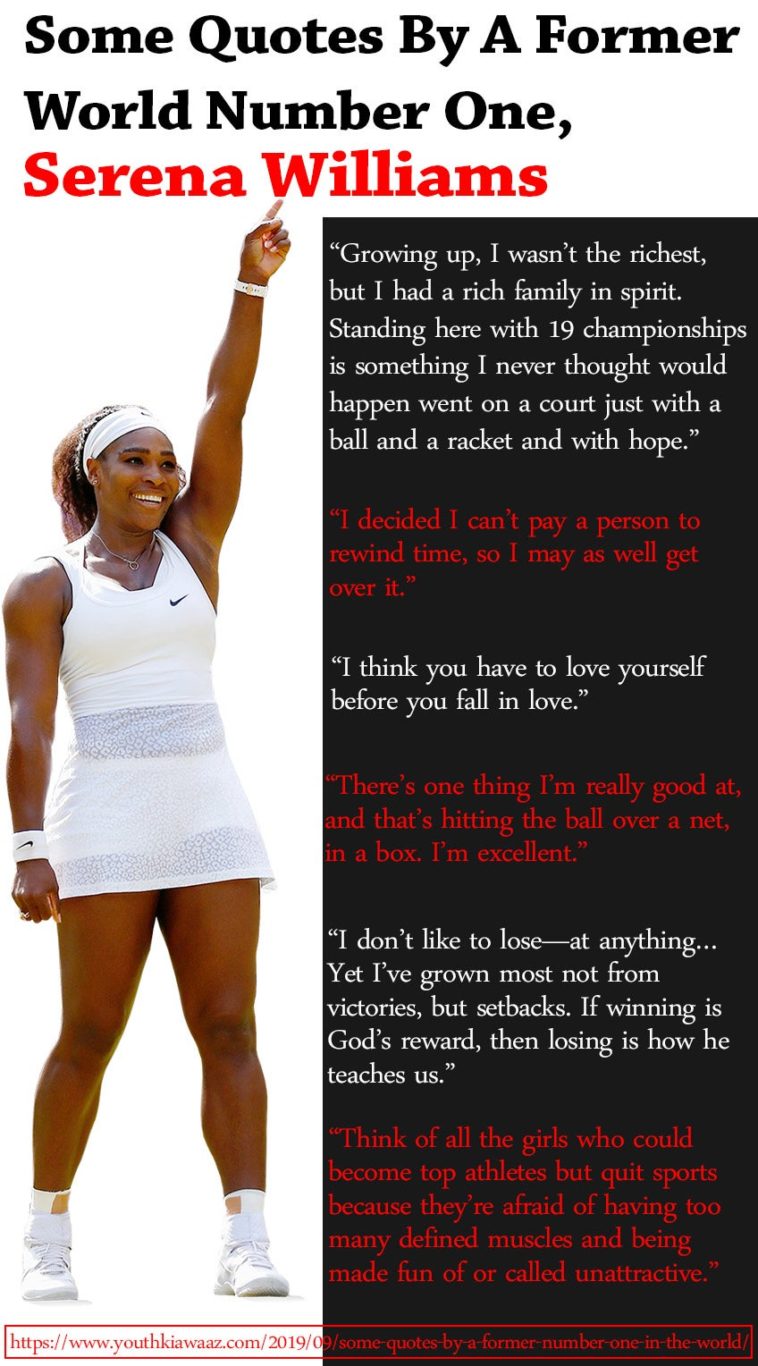 Some Quotes By A Former World Number One, Serena Williams

“Growing up, I wasn’t the richest, but I had a rich family in spirit. Standing here with 19 championships is something I never thought would happen went on a court just with a ball and a racket and with hope.”

“I decided I can’t pay a person to rewind time, so I may as well get over it.”

“I think you have to love yourself before you fall in love.”

“There’s one thing I’m really good at, and that’s hitting the ball over a net, in a box. I’m excellent.”

“I don’t like to lose—at anything... Yet I’ve grown most not from victories, but setbacks. If winning is God’s reward, then losing is how he teaches us.”

“Think of all the girls who could become top athletes but quit sports because they’re afraid of having too many defined muscles and being made fun of or called unattractive.”

https://www.youthkiawaaz.com/2019/09/some-quotes-by-a-former-number-one-in-the-world/