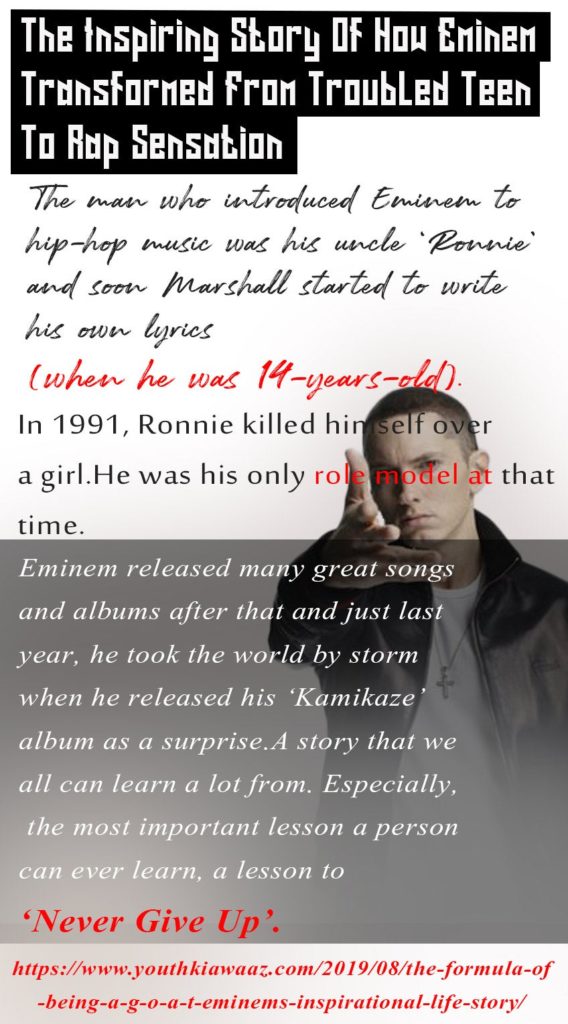 The Inspiring Story Of How Eminem Transformed From Troubled Teen To Rap Sensation

The man who introduced Eminem to hip-hop music was his uncle 'Ronnie' and soon Marshall started to write his own lyrics

(when he was 14-years-old).

In 1991, Ronnie killed himself over a girl.He was his only role model at that time.

Eminem released many great songs and albums after that and just last year, he took the world by storm when he released his 'Kamikaze' album as a surprise.A story that we all can learn a lot from. Especially, the most important lesson a person can ever learn, a lesson to

'Never Give Up'.

https://www.youthkiawaaz.com/2019/08/the-formula-of-being-a-g-o-a-t-eminems-inspirational-life-story/