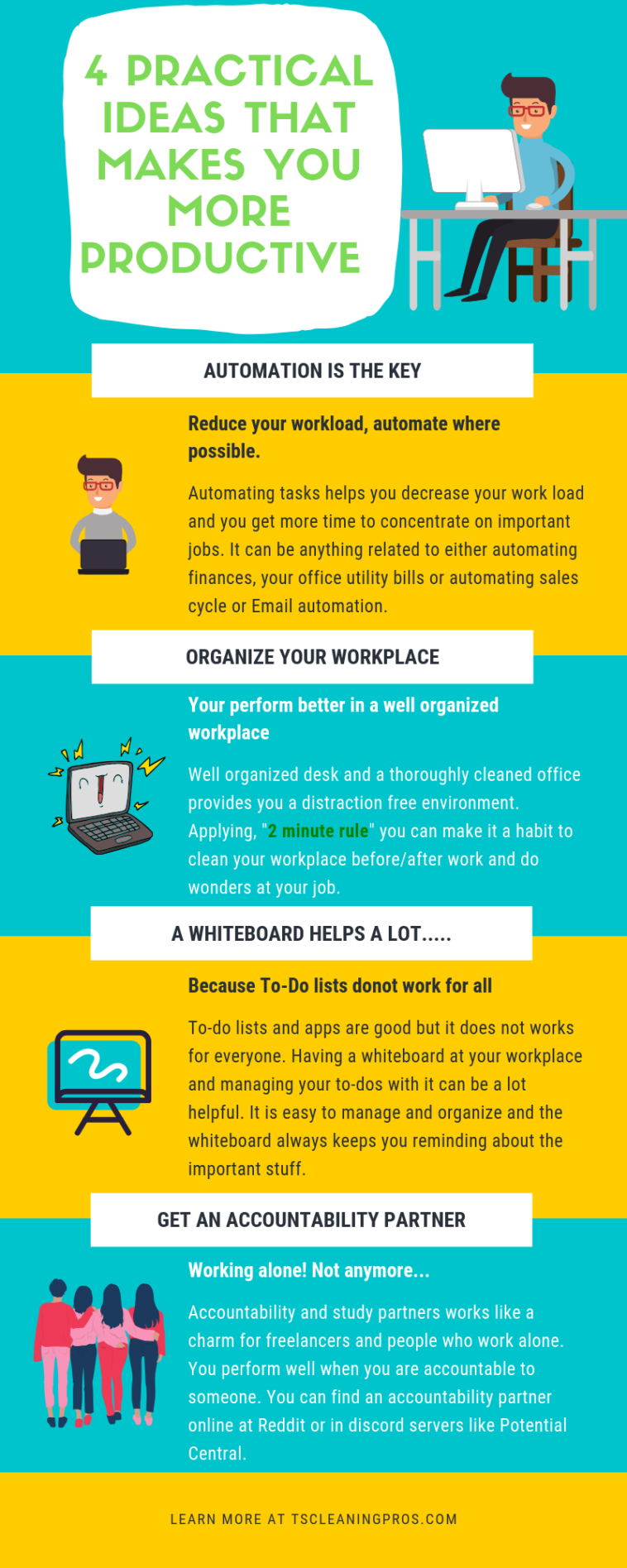 4 PRACTICAL IDEAS THAT MAKES YOU MORE PRODUCTIVE

AUTOMATION IS THE KEY

Reduce your workload, automate where possible.

Automating tasks helps you decrease your work load and you get more time to concentrate on important jobs. It can be anything related to either automating finances, your office utility bills or automating sales cycle or Email automation.

ORGANIZE YOUR WORKPLACE

Your perform better in a well organized workplace

Well organized desk and a thoroughly cleaned office provides you a distraction free environment. Applying, "2 minute rule" you can make it a habit to clean your workplace before/after work and do wonders at your job.

A WHITEBOARD HELPS A LOT.....

Because To-Do lists donot work for all

To-do lists and apps are good but it does not works for everyone. Having a whiteboard at your workplace and managing your to-dos with it can be a lot helpful. It is easy to manage and organize and the whiteboard always keeps you reminding about the important stuff.

GET AN ACCOUNTABILITY PARTNER

Working alone! Not anymore...

Accountability and study partners works like a charm for freelancers and people who work alone. You perform well when you are accountable to someone. You can find an accountability partner online at Reddit or in discord servers like Potential Central.

LEARN MORE AT TSCLEANINGPROS.COM