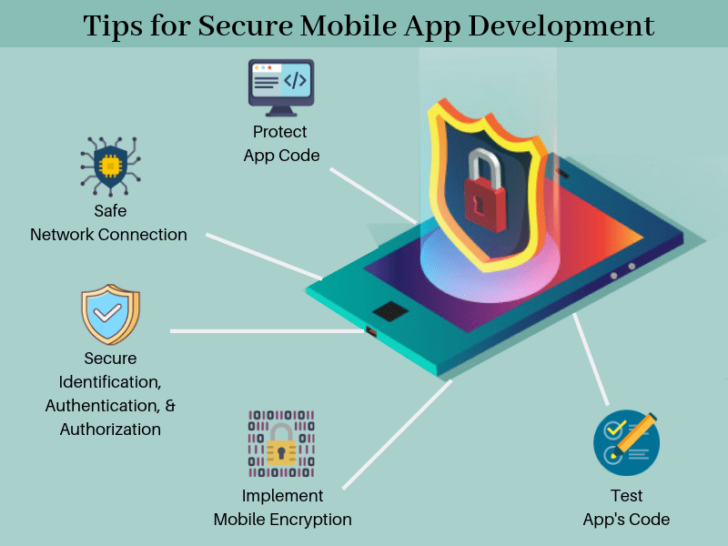 Tips for Secure Mobile App Development

Protect App Code

Safe Network Connection

Secure Identification, Authentication, & Authorization

Implement Mobile Encryption

Test App's Code