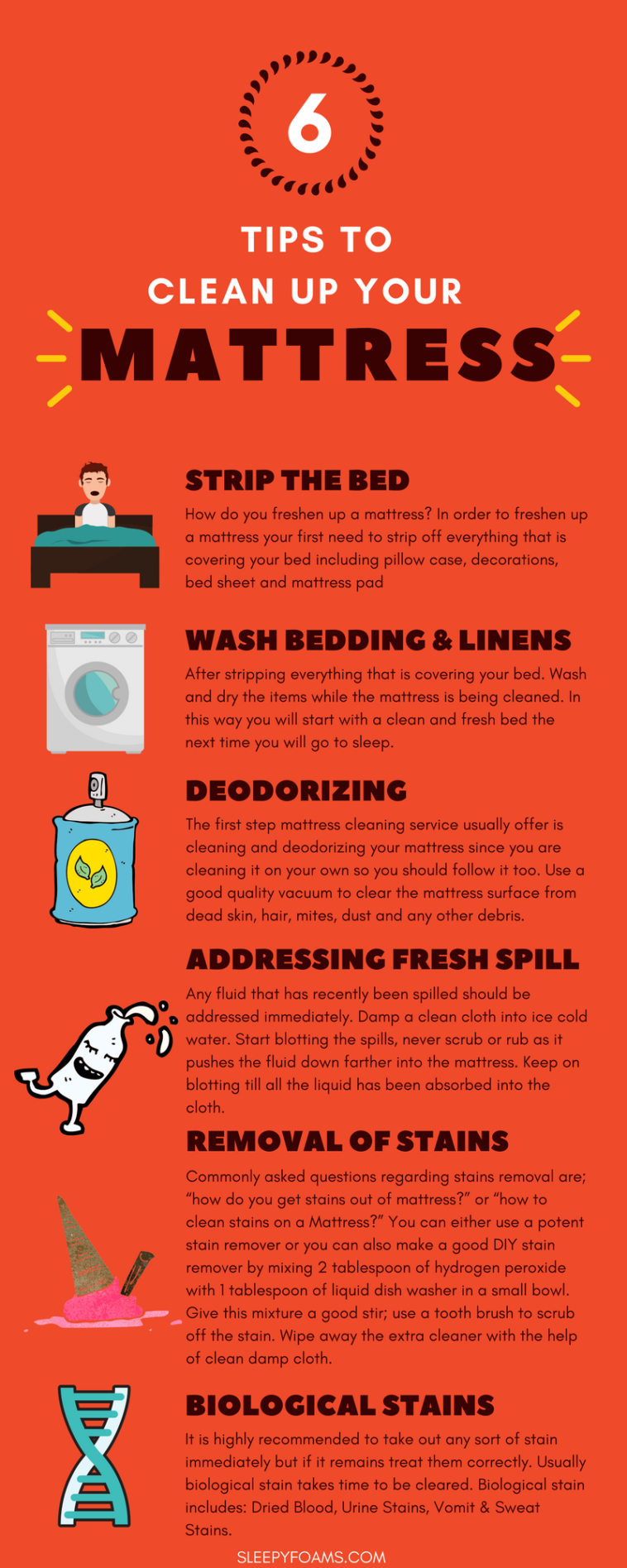 6

TIPS TO
CLEAN UP YOUR
MATTRESS

STRIP THE BED

How do you freshen up a mattress? In order to freshen up a mattress your first need to strip off everything that is covering your bed including pillow case, decorations, bed sheet and mattress pad

WASH BEDDING & LINENS

After stripping everything that is covering your bed. Wash and dry the items while the mattress is being cleaned. In this way you will start with a clean and fresh bed the next time you will go to sleep.

DEODORIZING

The first step mattress cleaning service usually offer is cleaning and deodorizing your mattress since you are cleaning it on your own so you should follow it too. Use a good quality vacuum to clear the mattress surface from dead skin, hair, mites, dust and any other debris.

ADDRESSING FRESH SPILL

Any fluid that has recently been spilled should be addressed immediately. Damp a clean cloth into ice cold water. Start blotting the spills, never scrub or rub as it pushes the fluid down farther into the mattress. Keep on blotting till all the liquid has been absorbed into the cloth.

REMOVAL OF STAINS

Commonly asked questions regarding stains removal are; "how do you get stains out of mattress?" or "how to clean stains on a Mattress?" You can either use a potent stain remover or you can also make a good DIY stain remover by mixing 2 tablespoon of hydrogen peroxide with 1 tablespoon of liquid dish washer in a small bowl. Give this mixture a good stir; use a tooth brush to scrub off the stain. Wipe away the extra cleaner with the help of clean damp cloth.

BIOLOGICAL STAINS

It is highly recommended to take out any sort of stain immediately but if it remains treat them correctly. Usually biological stain takes time to be cleared. Biological stain includes: Dried Blood, Urine Stains, Vomit & Sweat Stains.

SLEEPYFOAMS.COM