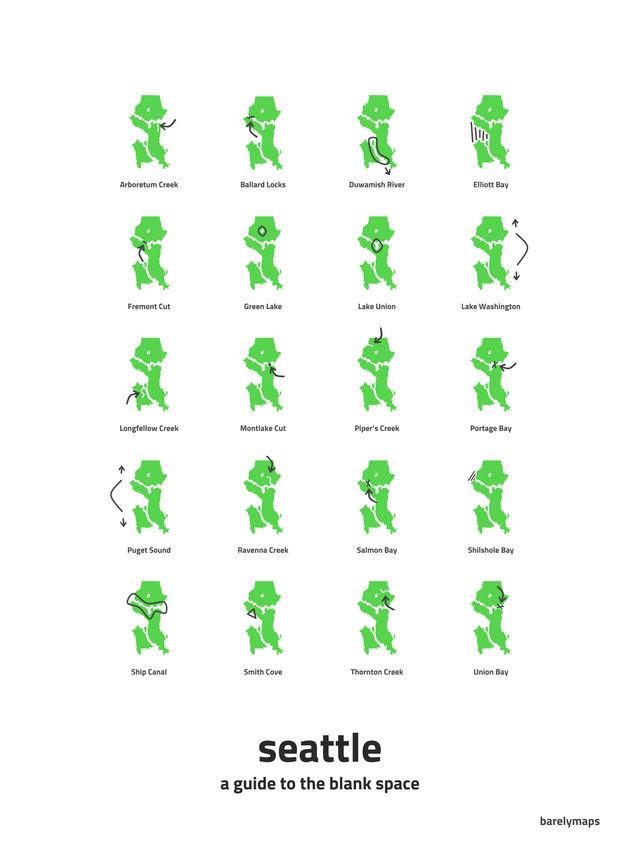 Arboretum Creek

Ballard Locks

Duwamish River

Elliott Bay

Fremont Cut

Green Lake

Lake Union

Lake Washington

Longfellow Creek

Montlake Cut

Piper's Creek

Portage Bay

Puget Sound

Ravenna Creek

Salmon Bay

Shilshole Bay

Ship Canal

Smith Cove

Thornton Creek

Union Bay

seattle

a guide to the blank space

barelymaps