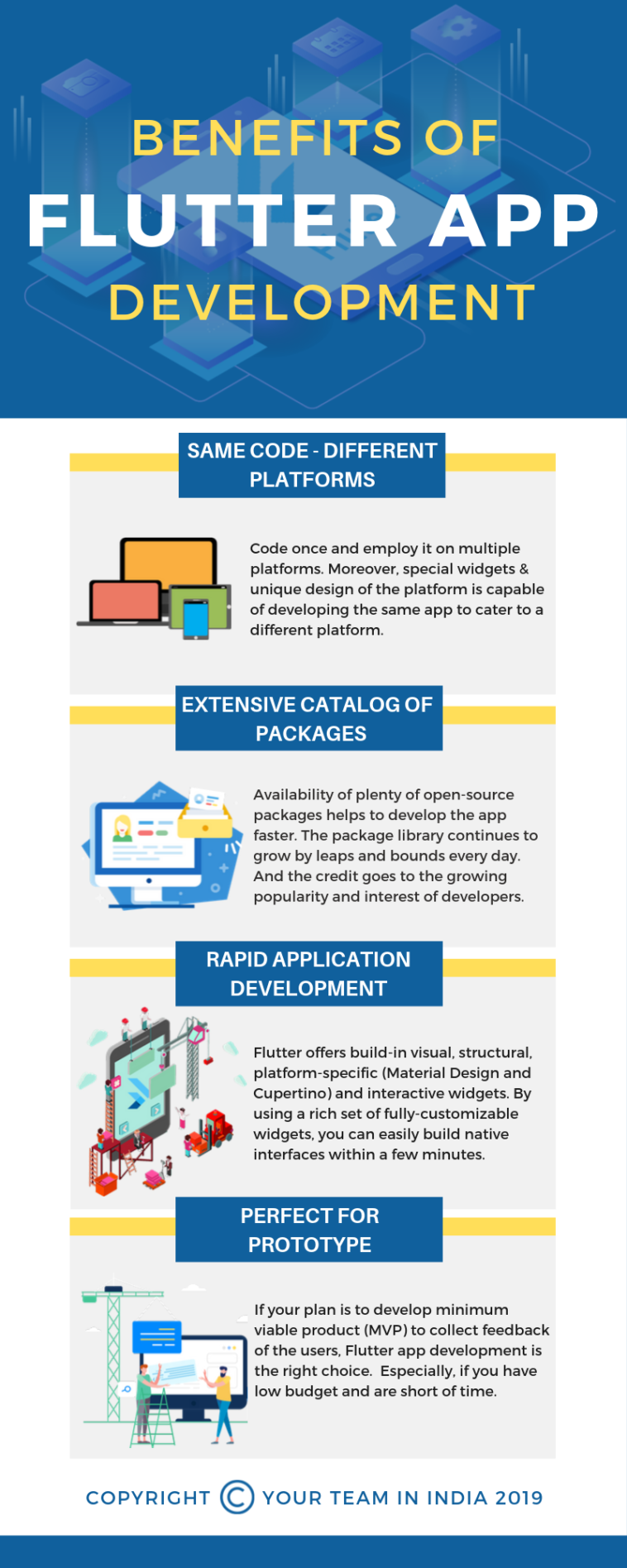 BENEFITS OF
FLUTTER APP
DEVELOPMENT

SAME CODE - DIFFERENT PLATFORMS

Code once and employ it on multiple platforms. Moreover, special widgets & unique design of the platform is capable of developing the same app to cater to a different platform.

EXTENSIVE CATALOG OF PACKAGES

Availability of plenty of open-source packages helps to develop the app faster. The package library continues to grow by leaps and bounds every day. And the credit goes to the growing popularity and interest of developers.

RAPID APPLICATION DEVELOPMENT

Flutter offers build-in visual, structural, platform-specific (Material Design and Cupertino) and interactive widgets. By using a rich set of fully-customizable widgets, you can easily build native interfaces within a few minutes.

PERFECT FOR PROTOTYPE

If your plan is to develop minimum viable product (MVP) to collect feedback of the users, Flutter app development is the right choice. Especially, if you have low budget and are short of time.

COPYRIGHT © YOUR TEAM IN INDIA 2019