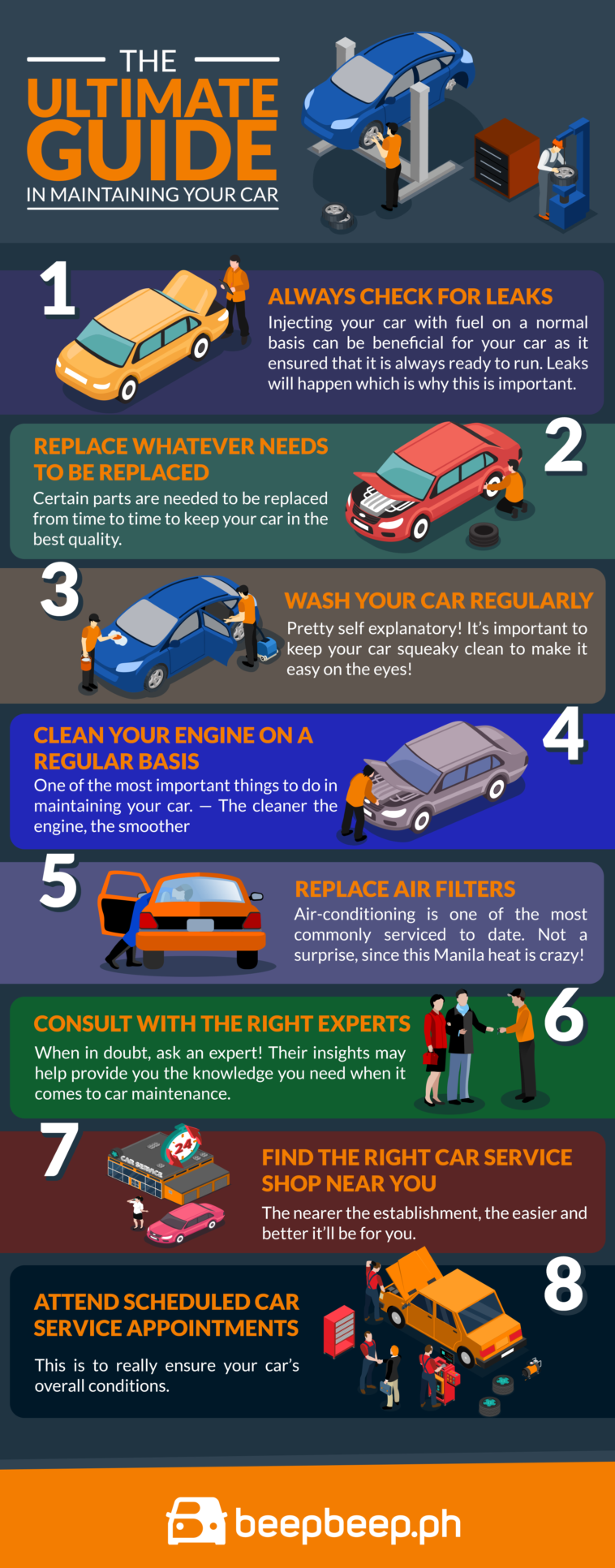 THE ULTIMATE GUIDE
IN MAINTAINING YOUR CAR

1
ALWAYS CHECK FOR LEAKS
Injecting your car with fuel on a normal basis can be beneficial for your car as it ensured that it is always ready to run. Leaks will happen which is why this is important.

2
REPLACE WHATEVER NEEDS TO BE REPLACED
Certain parts are needed to be replaced from time to time to keep your car in the best quality.

3
WASH YOUR CAR REGULARLY
Pretty self explanatory! It's important to keep your car squeaky clean to make it easy on the eyes!

4
CLEAN YOUR ENGINE ON A REGULAR BASIS
One of the most important things to do in maintaining your car. — The cleaner the engine, the smoother

5
REPLACE AIR FILTERS
Air-conditioning is one of the most commonly serviced to date. Not a surprise, since this Manila heat is crazy!

6
CONSULT WITH THE RIGHT EXPERTS
When in doubt, ask an expert! Their insights may help provide you the knowledge you need when it comes to car maintenance.

7
CAR SERVICE
24
FIND THE RIGHT CAR SERVICE SHOP NEAR YOU
The nearer the establishment, the easier and better it'll be for you.

8
ATTEND SCHEDULED CAR SERVICE APPOINTMENTS
This is to really ensure your car's overall conditions.

beepbeep.ph