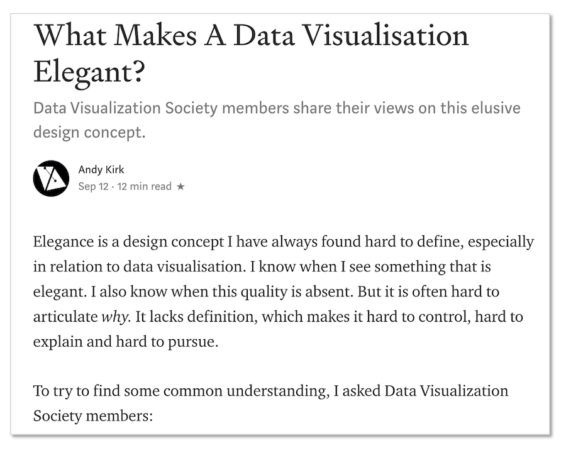 What Makes A Data Visualisation Elegant?

Data Visualization Society members share their views on this elusive design concept.

Andy Kirk
Sep 12 · 12 min read ★

Elegance is a design concept I have always found hard to define, especially in relation to data visualisation. I know when I see something that is elegant. I also know when this quality is absent. But it is often hard to articulate why. It lacks definition, which makes it hard to control, hard to explain and hard to pursue.

To try to find some common understanding, I asked Data Visualization Society members: