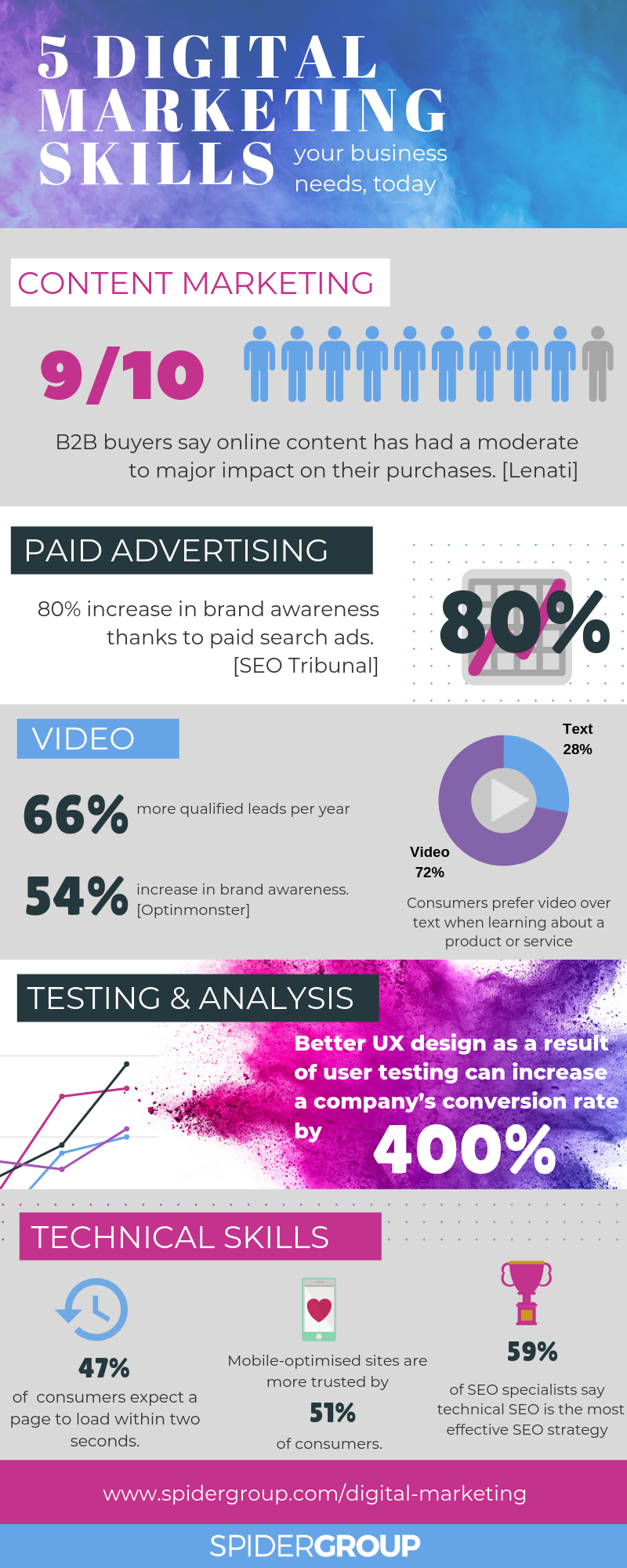 5 DIGITAL MARKETING SKILLS your business needs, today

CONTENT MARKETING

9/10

B2B buyers say online content has had a moderate to major impact on their purchases. [Lenati]

PAID ADVERTISING

80% increase in brand awareness thanks to paid search ads. [SEO Tribunal]

80%

VIDEO

66% more qualified leads per year

54% increase in brand awareness. [Optinmonster]

Text 28%

Video 72%

Consumers prefer video over text when learning about a product or service

TESTING & ANALYSIS

Better UX design as a result of user testing can increase a company's conversion rate by 400%

TECHNICAL SKILLS

47%
of consumers expect a page to load within two seconds.

Mobile-optimised sites are more trusted by
51%
of consumers.

59%
of SEO specialists say technical SEO is the most effective SEO strategy

www.spidergroup.com/digital-marketing

SPIDERGROUP