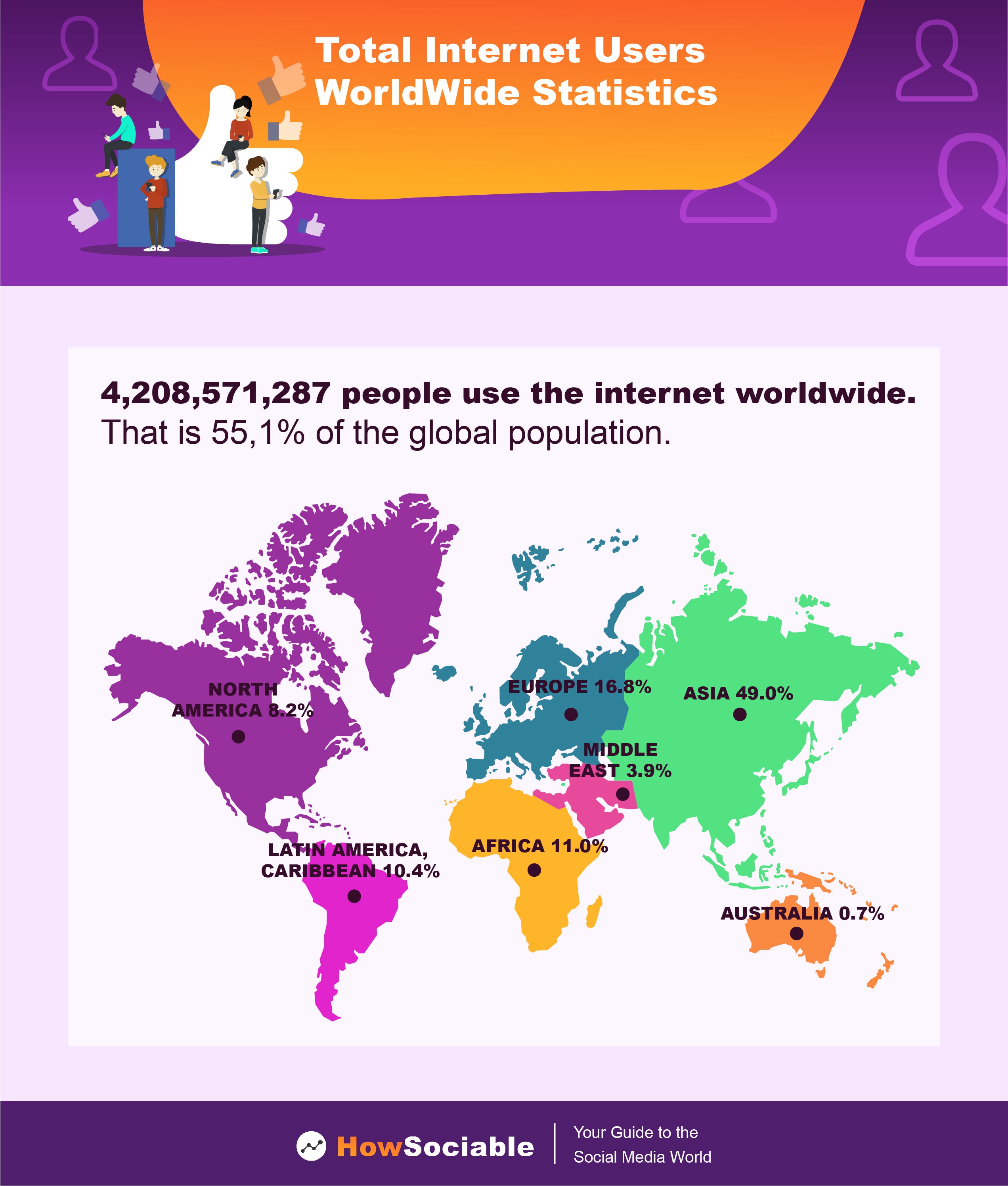 Total Internet Users WorldWide Statistics

4,208,571,287 people use the internet worldwide.
That is 55,1% of the global population.

NORTH AMERICA 8.2%

EUROPE 16.8%

ASIA 49.0%

MIDDLE EAST 3.9%

LATIN AMERICA, CARIBBEAN 10.4%

AFRICA 11.0%

AUSTRALIA 0.7%

HowSociable

Your Guide to the Social Media World