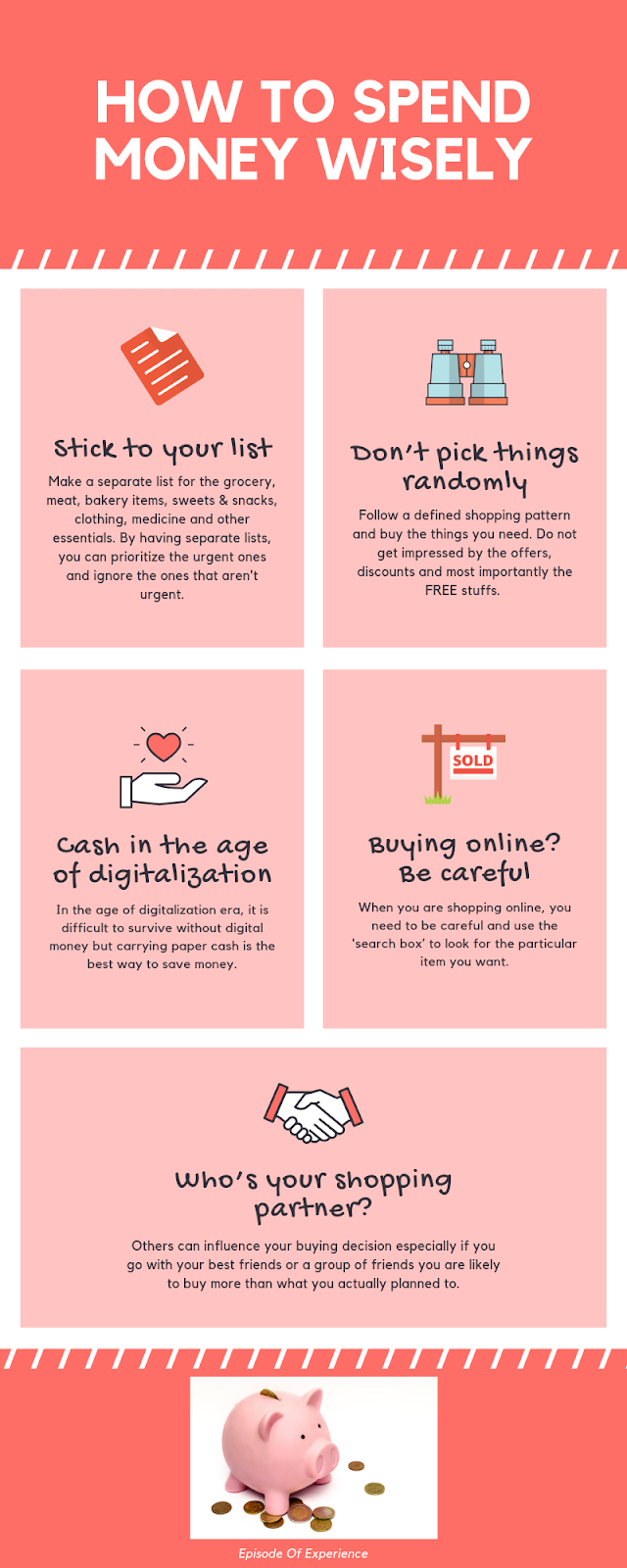 HOW TO SPEND MONEY WISELY

Stick to your list

Make a separate list for the grocery, meat, bakery items, sweets & snacks, clothing, medicine and other essentials. By having separate lists, you can prioritize the urgent ones and ignore the ones that aren't urgent.

Don't pick things randomly

Follow a defined shopping pattern and buy the things you need. Do not get impressed by the offers, discounts and most importantly the FREE stuffs.

Cash in the age of digitalization

In the age of digitalization era, it is difficult to survive without digital money but carrying paper cash is the best way to save money.

SOLD

Buying online? Be careful

When you are shopping online, you need to be careful and use the 'search box' to look for the particular item you want.

Who's your shopping partner?

Others can influence your buying decision especially if you go with your best friends or a group of friends you are likely to buy more than what you actually planned to.

Episode Of Experience