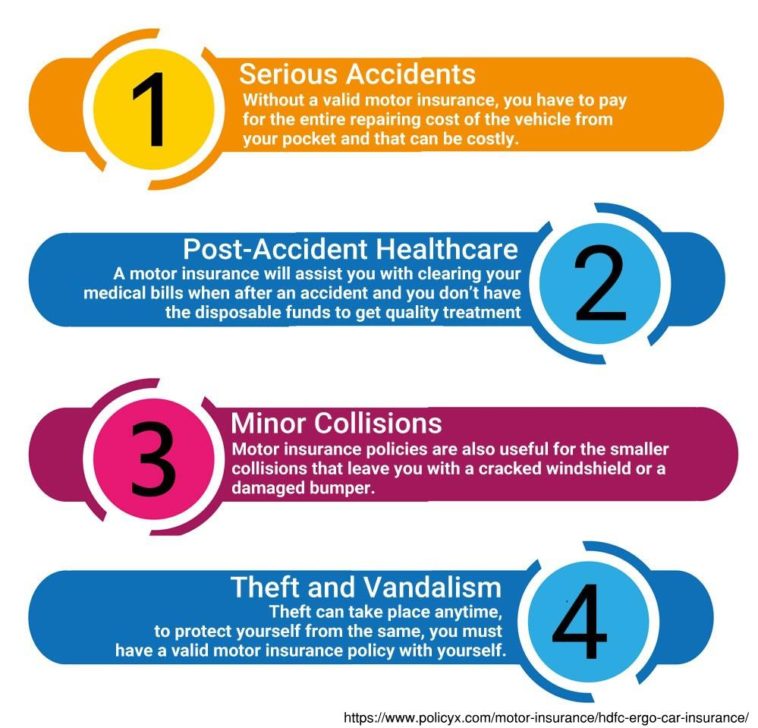 1
Serious Accidents
Without a valid motor insurance, you have to pay for the entire repairing cost of the vehicle from your pocket and that can be costly.

Post-Accident Healthcare
A motor insurance will assist you with clearing your medical bills when after an accident and you don't have the disposable funds to get quality treatment
2

3
Minor Collisions
Motor insurance policies are also useful for the smaller collisions that leave you with a cracked windshield or a damaged bumper.

Theft and Vandalism
Theft can take place anytime, to protect yourself from the same, you must have a valid motor insurance policy with yourself.
4

https://www.policyx.com/motor-insurance/hdfc-ergo-car-insurance/