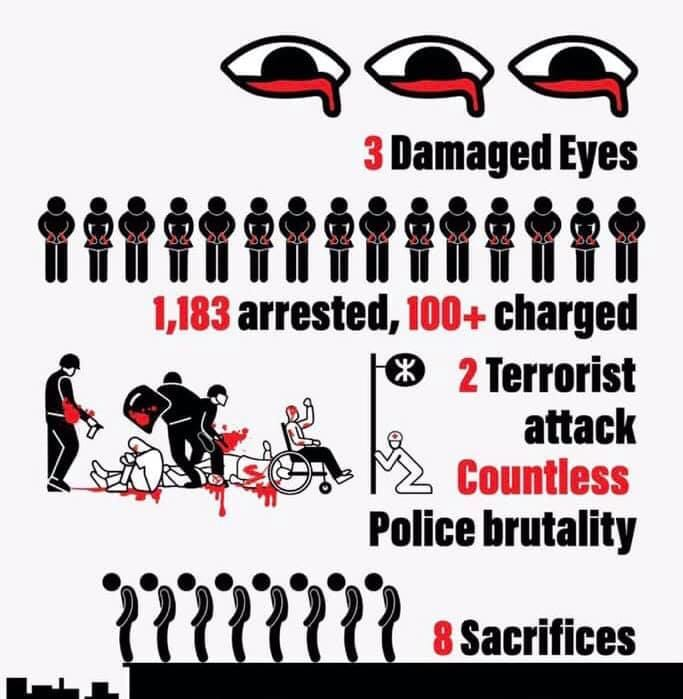 3 Damaged Eyes

1,183 arrested, 100+ charged

2 Terrorist attack

Countless Police brutality

8 Sacrifices