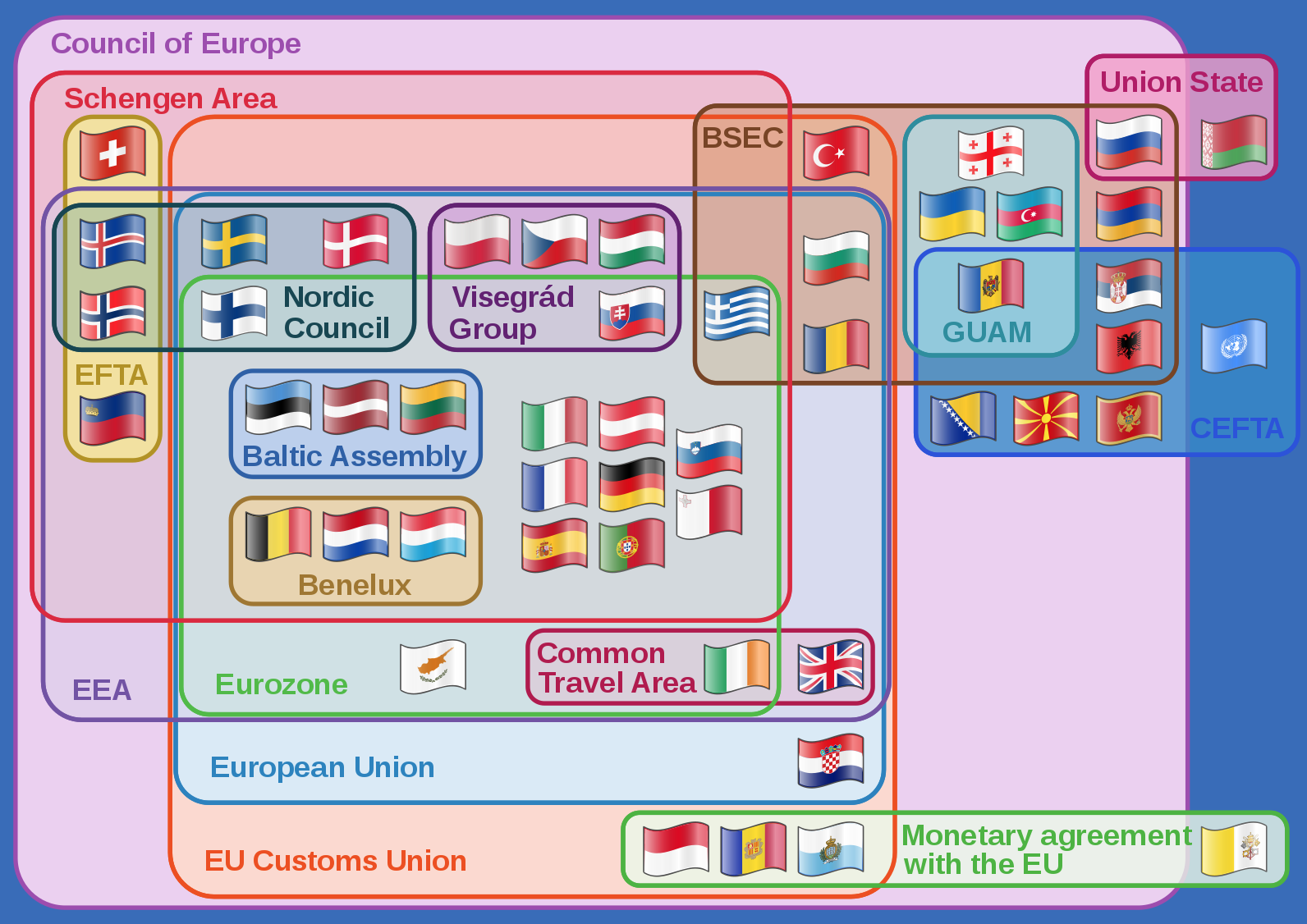 Council of Europe

Schengen Area

Union State

BSEC

Nordic Council

Visegrád Group

GUAM

EFTA

Baltic Assembly

CEFTA

Benelux

Common Travel Area

EEA

Eurozone

European Union

EU Customs Union

Monetary agreement with the EU