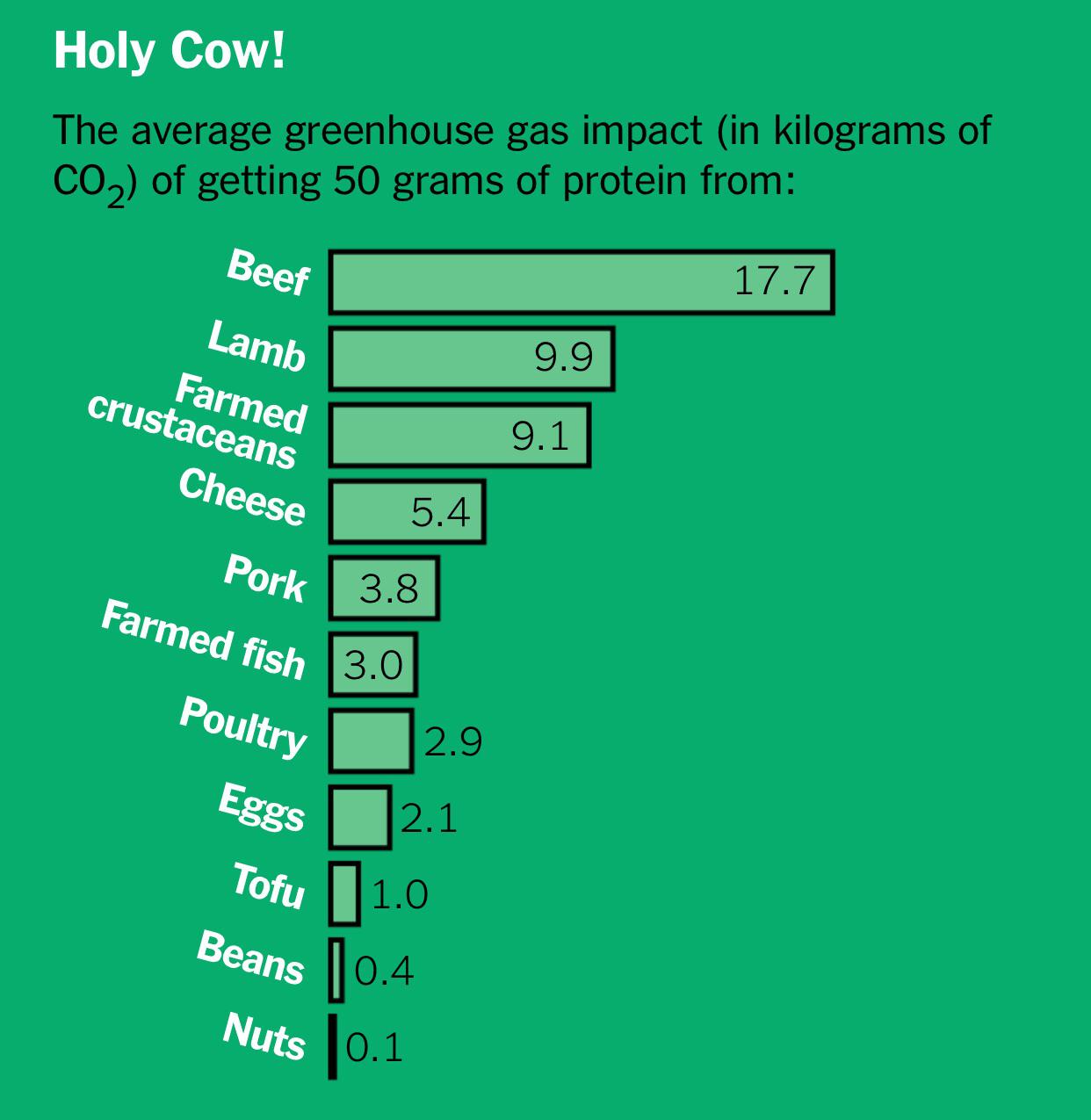 Holy Cow!

The average greenhouse gas impact (in kilograms of $CO_2$) of getting 50 grams of protein from:

Beef 17.7
Lamb 9.9
Farmed crustaceans 9.1
Cheese 5.4
Pork 3.8
Farmed fish 3.0
Poultry 2.9
Eggs 2.1
Tofu 1.0
Beans 0.4
Nuts 0.1