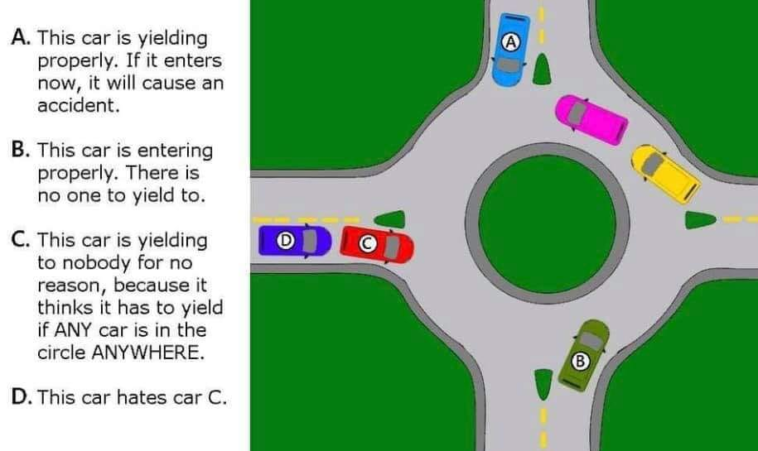 A. This car is yielding properly. If it enters now, it will cause an accident.

B. This car is entering properly. There is no one to yield to.

C. This car is yielding to nobody for no reason, because it thinks it has to yield if ANY car is in the circle ANYWHERE.

D. This car hates car C.

A

D

C

B