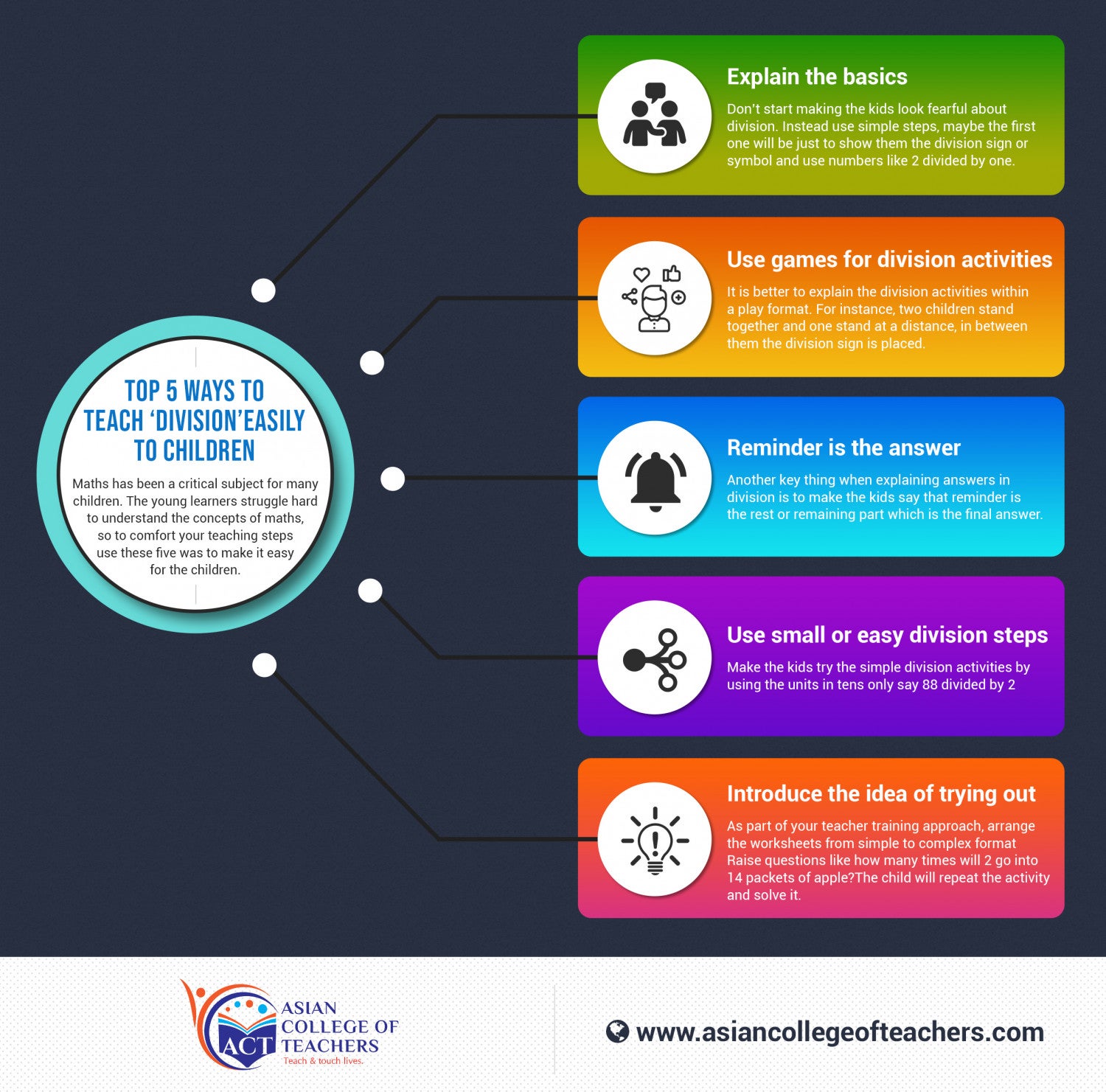 TOP 5 WAYS TO TEACH 'DIVISION'EASILY TO CHILDREN

Maths has been a critical subject for many children. The young learners struggle hard to understand the concepts of maths, so to comfort your teaching steps use these five was to make it easy for the children.

Explain the basics

Don't start making the kids look fearful about division. Instead use simple steps, maybe the first one will be just to show them the division sign or symbol and use numbers like 2 divided by one.

Use games for division activities

It is better to explain the division activities within a play format. For instance, two children stand together and one stand at a distance, in between them the division sign is placed.

Reminder is the answer

Another key thing when explaining answers in division is to make the kids say that reminder is the rest or remaining part which is the final answer.

Use small or easy division steps

Make the kids try the simple division activities by using the units in tens only say 88 divided by 2

Introduce the idea of trying out

As part of your teacher training approach, arrange the worksheets from simple to complex format Raise questions like how many times will 2 go into 14 packets of apple?The child will repeat the activity and solve it.

ACT ASIAN COLLEGE OF TEACHERS
Teach & touch lives.

www.asiancollegeofteachers.com