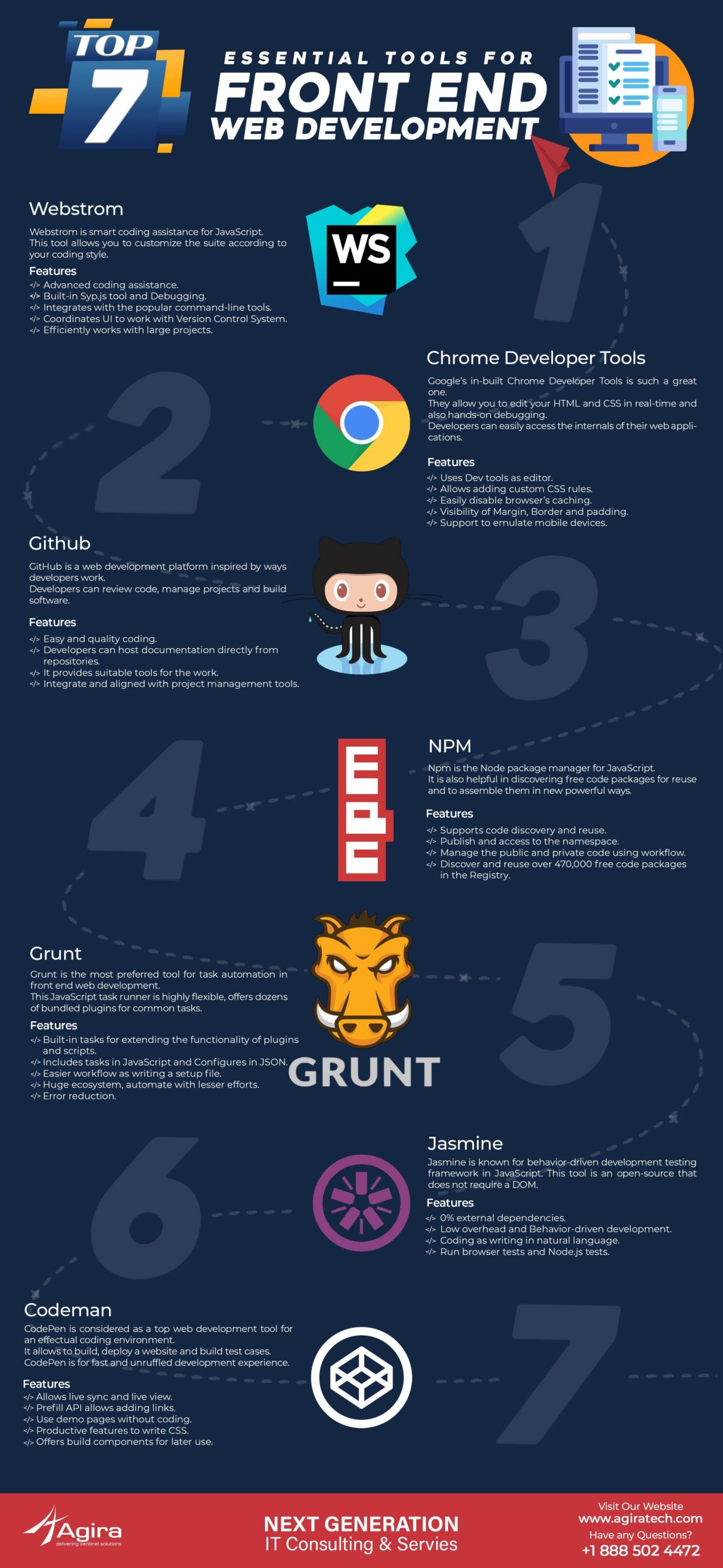 TOP 7

ESSENTIAL TOOLS FOR
FRONT END
WEB DEVELOPMENT

1

Webstrom

Webstrom is smart coding assistance for JavaScript. This tool allows you to customize the suite according to your coding style.

Features
</> Advanced coding assistance.
</> Built-in Syp.js tool and Debugging.
</> Integrates with the popular command-line tools.
</> Coordinates UI to work with Version Control System.
</> Efficiently works with large projects.

WS

2

Chrome Developer Tools

Google's in-built Chrome Developer Tools is such a great one.
They allow you to edit your HTML and CSS in real-time and also hands-on debugging.
Developers can easily access the internals of their web applications.

Features
</> Uses Dev tools as editor.
</> Allows adding custom CSS rules.
</> Easily disable browser's caching.
</> Visibility of Margin, Border and padding.
</> Support to emulate mobile devices.

3

Github

GitHub is a web development platform inspired by ways developers work.
Developers can review code, manage projects and build software.

Features
</> Easy and quality coding.
</> Developers can host documentation directly from repositories.
</> It provides suitable tools for the work.
</> Integrate and aligned with project management tools.

4

NPM

Npm is the Node package manager for JavaScript.
It is also helpful in discovering free code packages for reuse and to assemble them in new powerful ways.

Features
</> Supports code discovery and reuse.
</> Publish and access to the namespace.
</> Manage the public and private code using workflow.
</> Discover and reuse over 470,000 free code packages in the Registry.

5

Grunt

Grunt is the most preferred tool for task automation in front end web development.
This JavaScript task runner is highly flexible, offers dozens of bundled plugins for common tasks.

Features
</> Built-in tasks for extending the functionality of plugins and scripts.
</> Includes tasks in JavaScript and Configures in JSON.
</> Easier workflow as writing a setup file.
</> Huge ecosystem, automate with lesser efforts.
</> Error reduction.

GRUNT

6

Jasmine

Jasmine is known for behavior-driven development testing framework in JavaScript. This tool is an open-source that does not require a DOM.

Features
</> 0% external dependencies.
</> Low overhead and Behavior-driven development.
</> Coding as writing in natural language.
</> Run browser tests and Node.js tests.

7

Codeman

CodePen is considered as a top web development tool for an effectual coding environment.
It allows to build, deploy a website and build test cases.
CodePen is for fast and unruffled development experience.

Features
</> Allows live sync and live view.
</> Prefill API allows adding links.
</> Use demo pages without coding.
</> Productive features to write CSS.
</> Offers build components for later use.

Agira
delivering sentinel solutions

NEXT GENERATION
IT Consulting & Servies

Visit Our Website
www.agiratech.com
Have any Questions?
+1 888 502 4472