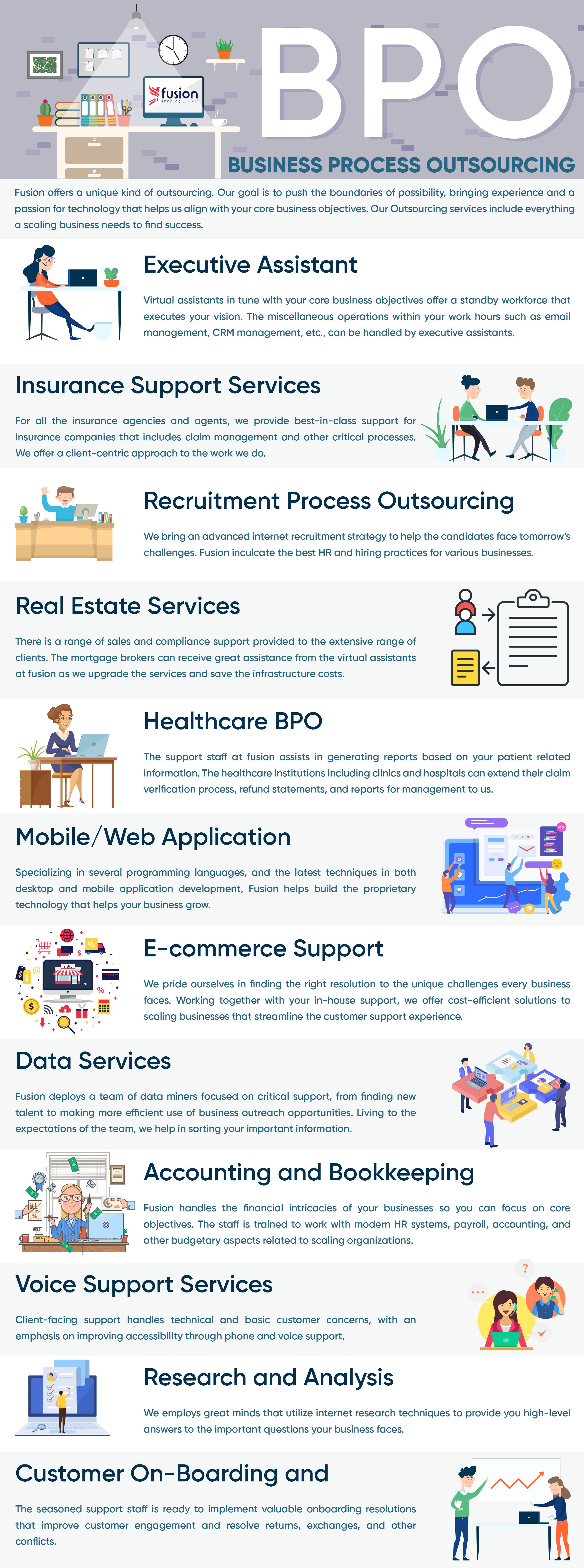 fusion
keeping u first

BPO

BUSINESS PROCESS OUTSOURCING

Fusion offers a unique kind of outsourcing. Our goal is to push the boundaries of possibility, bringing experience and a passion for technology that helps us align with your core business objectives. Our Outsourcing services include everything a scaling business needs to find success.

Executive Assistant

Virtual assistants in tune with your core business objectives offer a standby workforce that executes your vision. The miscellaneous operations within your work hours such as email management, CRM management, etc., can be handled by executive assistants.

Insurance Support Services

For all the insurance agencies and agents, we provide best-in-class support for insurance companies that includes claim management and other critical processes. We offer a client-centric approach to the work we do.

Recruitment Process Outsourcing

We bring an advanced internet recruitment strategy to help the candidates face tomorrow's challenges. Fusion inculcate the best HR and hiring practices for various businesses.

Real Estate Services

There is a range of sales and compliance support provided to the extensive range of clients. The mortgage brokers can receive great assistance from the virtual assistants at fusion as we upgrade the services and save the infrastructure costs.

Healthcare BPO

The support staff at fusion assists in generating reports based on your patient related information. The healthcare institutions including clinics and hospitals can extend their claim verification process, refund statements, and reports for management to us.

Mobile/Web Application

Specializing in several programming languages, and the latest techniques in both desktop and mobile application development, Fusion helps build the proprietary technology that helps your business grow.

E-commerce Support

We pride ourselves in finding the right resolution to the unique challenges every business faces. Working together with your in-house support, we offer cost-efficient solutions to scaling businesses that streamline the customer support experience.

Data Services

Fusion deploys a team of data miners focused on critical support, from finding new talent to making more efficient use of business outreach opportunities. Living to the expectations of the team, we help in sorting your important information.

Accounting and Bookkeeping

Fusion handles the financial intricacies of your businesses so you can focus on core objectives. The staff is trained to work with modern HR systems, payroll, accounting, and other budgetary aspects related to scaling organizations.

Voice Support Services

Client-facing support handles technical and basic customer concerns, with an emphasis on improving accessibility through phone and voice support.

Research and Analysis

We employs great minds that utilize internet research techniques to provide you high-level answers to the important questions your business faces.

Customer On-Boarding and

The seasoned support staff is ready to implement valuable onboarding resolutions that improve customer engagement and resolve returns, exchanges, and other conflicts.