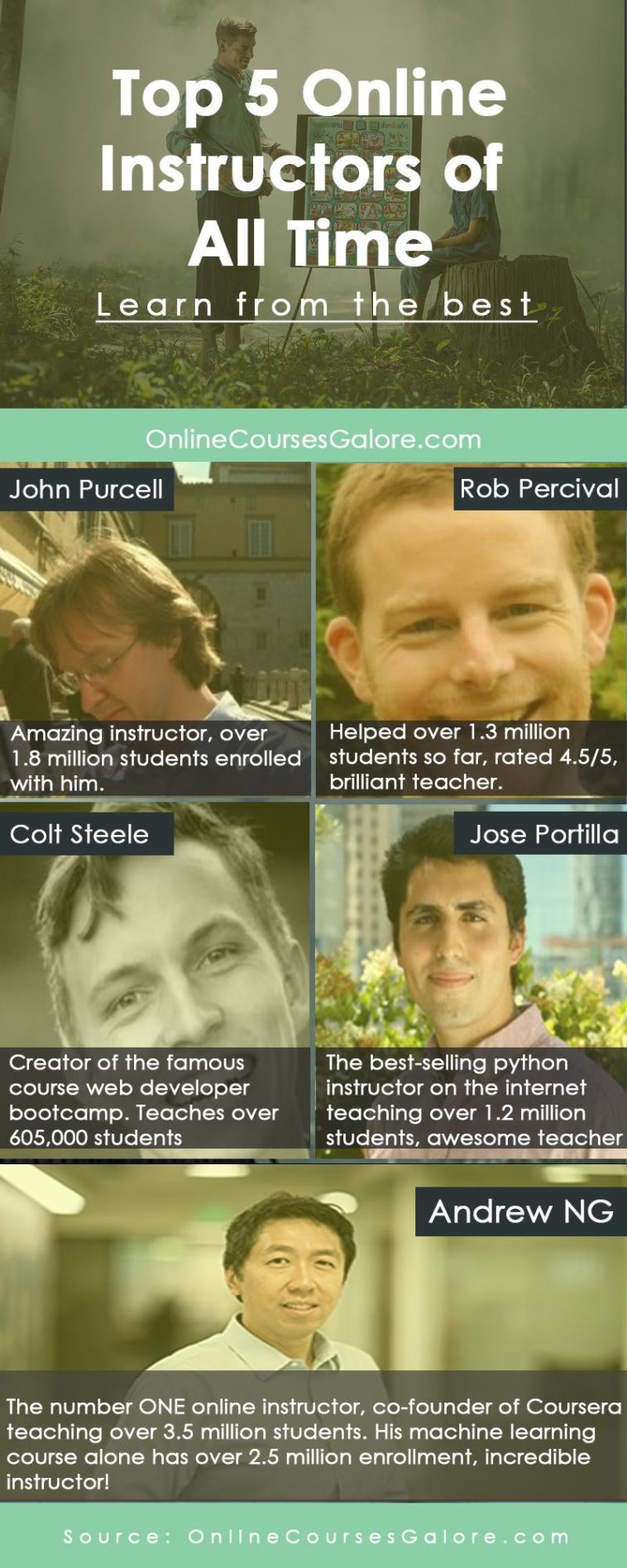 Top 5 Online Instructors of All Time

Learn from the best

OnlineCoursesGalore.com

John Purcell

Amazing instructor, over 1.8 million students enrolled with him.

Rob Percival

Helped over 1.3 million students so far, rated 4.5/5, brilliant teacher.

Colt Steele

Creator of the famous course web developer bootcamp. Teaches over 605,000 students

Jose Portilla

The best-selling python instructor on the internet teaching over 1.2 million students, awesome teacher

Andrew NG

The number ONE online instructor, co-founder of Coursera teaching over 3.5 million students. His machine learning course alone has over 2.5 million enrollment, incredible instructor!

Source: OnlineCoursesGalore.com