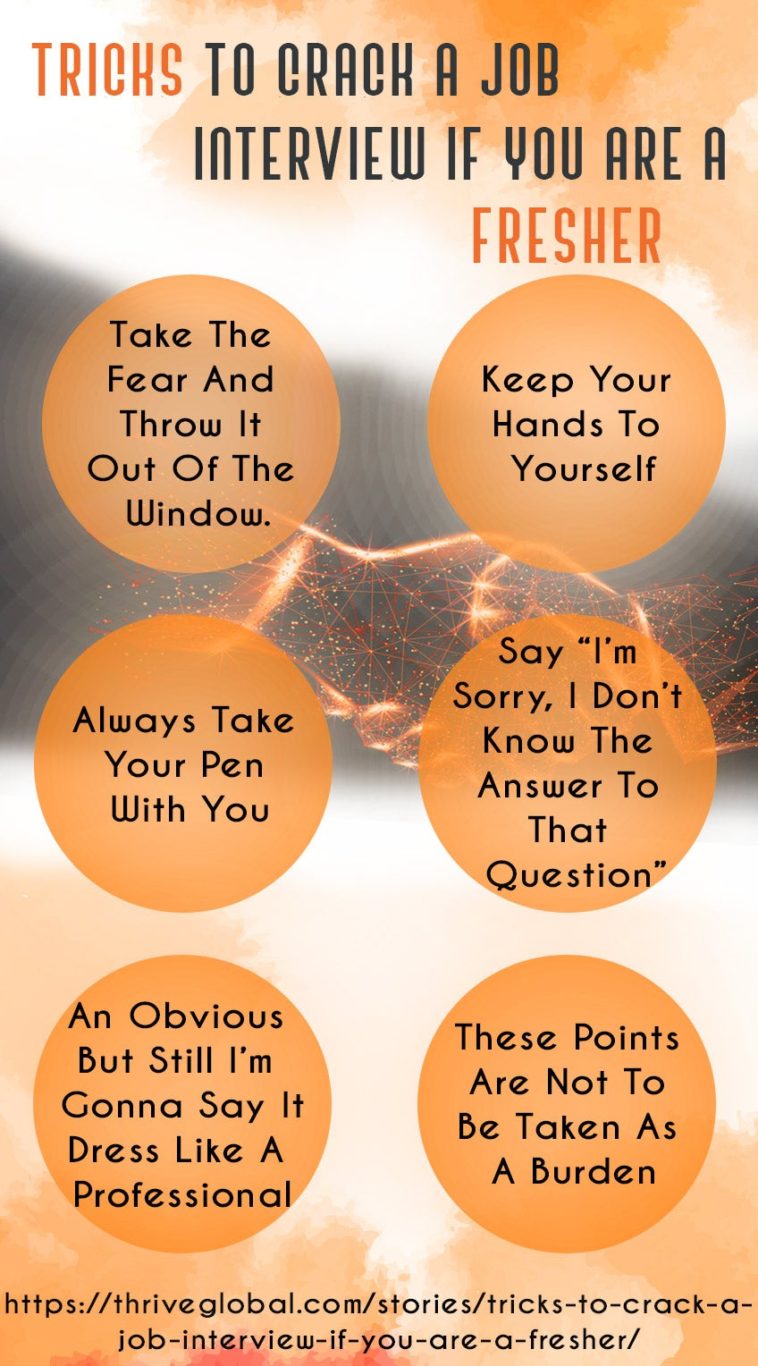 TRICKS TO CRACK A JOB INTERVIEW IF YOU ARE A FRESHER

Take The Fear And Throw It Out Of The Window.

Keep Your Hands To Yourself

Always Take Your Pen With You

Say “I’m Sorry, I Don’t Know The Answer To That Question”

An Obvious But Still I’m Gonna Say It Dress Like A Professional

These Points Are Not To Be Taken As A Burden

https://thriveglobal.com/stories/tricks-to-crack-a-job-interview-if-you-are-a-fresher/