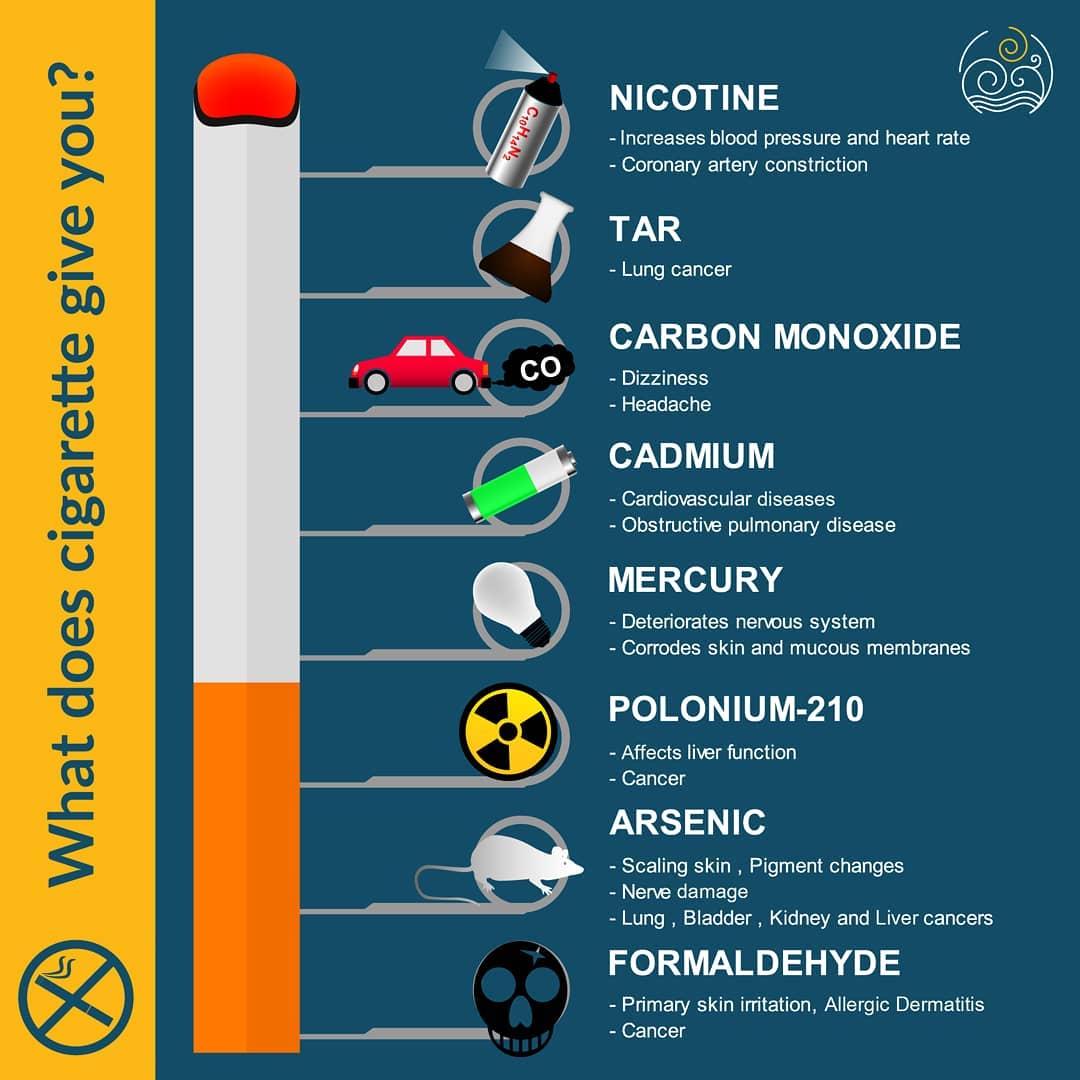 What does cigarette give you?

$C_{10}H_{14}N_2$

NICOTINE
- Increases blood pressure and heart rate
- Coronary artery constriction

TAR
- Lung cancer

CO

CARBON MONOXIDE
- Dizziness
- Headache

CADMIUM
- Cardiovascular diseases
- Obstructive pulmonary disease

MERCURY
- Deteriorates nervous system
- Corrodes skin and mucous membranes

POLONIUM-210
- Affects liver function
- Cancer

ARSENIC
- Scaling skin , Pigment changes
- Nerve damage
- Lung , Bladder , Kidney and Liver cancers

FORMALDEHYDE
- Primary skin irritation, Allergic Dermatitis
- Cancer