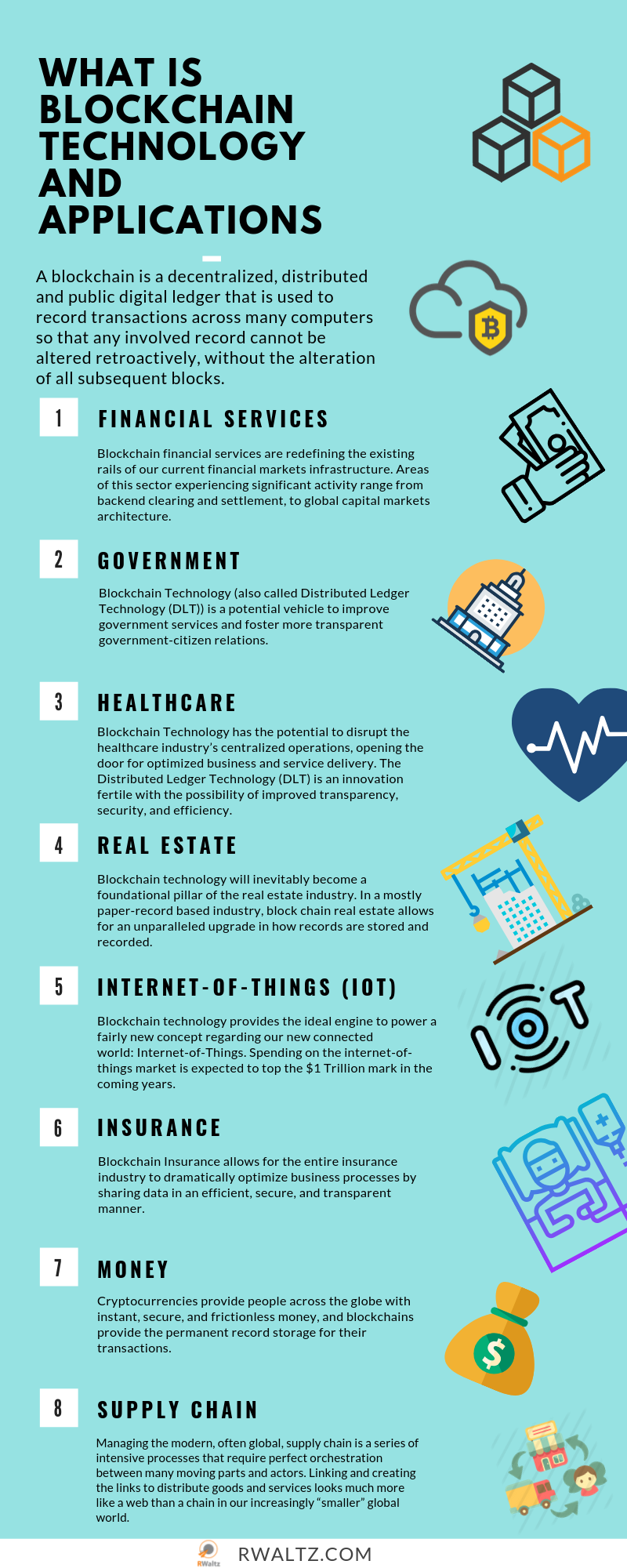 WHAT IS BLOCKCHAIN TECHNOLOGY AND APPLICATIONS

A blockchain is a decentralized, distributed and public digital ledger that is used to record transactions across many computers so that any involved record cannot be altered retroactively, without the alteration of all subsequent blocks.

1 FINANCIAL SERVICES

Blockchain financial services are redefining the existing rails of our current financial markets infrastructure. Areas of this sector experiencing significant activity range from backend clearing and settlement, to global capital markets architecture.

2 GOVERNMENT

Blockchain Technology (also called Distributed Ledger Technology (DLT)) is a potential vehicle to improve government services and foster more transparent government-citizen relations.

3 HEALTHCARE

Blockchain Technology has the potential to disrupt the healthcare industry's centralized operations, opening the door for optimized business and service delivery. The Distributed Ledger Technology (DLT) is an innovation fertile with the possibility of improved transparency, security, and efficiency.

4 REAL ESTATE

Blockchain technology will inevitably become a foundational pillar of the real estate industry. In a mostly paper-record based industry, block chain real estate allows for an unparalleled upgrade in how records are stored and recorded.

5 INTERNET-OF-THINGS (IOT)

Blockchain technology provides the ideal engine to power a fairly new concept regarding our new connected world: Internet-of-Things. Spending on the internet-of-things market is expected to top the $1 Trillion mark in the coming years.

6 INSURANCE

Blockchain Insurance allows for the entire insurance industry to dramatically optimize business processes by sharing data in an efficient, secure, and transparent manner.

7 MONEY

Cryptocurrencies provide people across the globe with instant, secure, and frictionless money, and blockchains provide the permanent record storage for their transactions.

8 SUPPLY CHAIN

Managing the modern, often global, supply chain is a series of intensive processes that require perfect orchestration between many moving parts and actors. Linking and creating the links to distribute goods and services looks much more like a web than a chain in our increasingly "smaller" global world.

RWaltz RWALTZ.COM