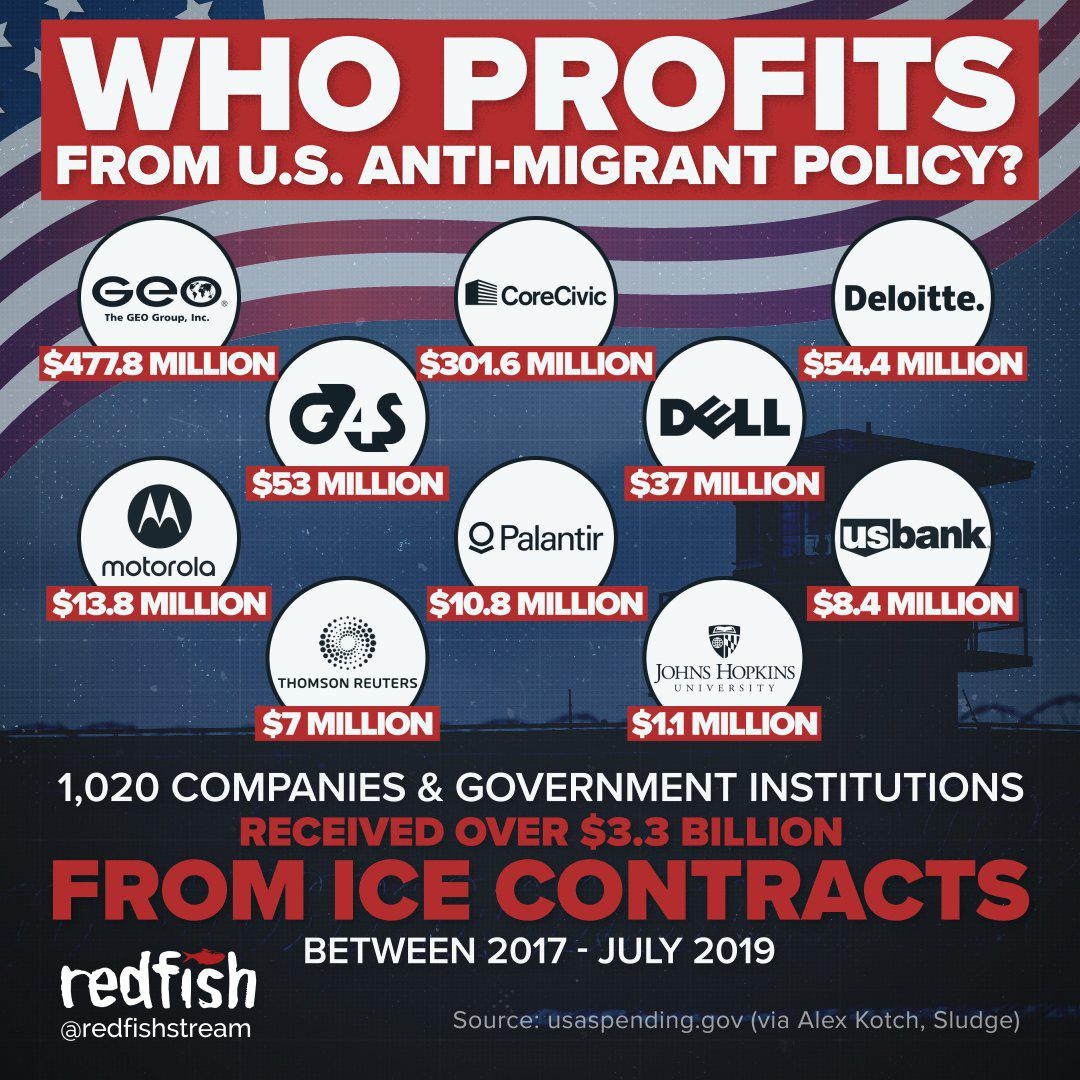 WHO PROFITS FROM U.S. ANTI-MIGRANT POLICY?

GEO The GEO Group, Inc.
$477.8 MILLION

CoreCivic
$301.6 MILLION

Deloitte.
$54.4 MILLION

G4S
$53 MILLION

DELL
$37 MILLION

motorola
$13.8 MILLION

Palantir
$10.8 MILLION

usbank
$8.4 MILLION

THOMSON REUTERS
$7 MILLION

JOHNS HOPKINS UNIVERSITY
$1.1 MILLION

1,020 COMPANIES & GOVERNMENT INSTITUTIONS RECEIVED OVER $3.3 BILLION FROM ICE CONTRACTS BETWEEN 2017 - JULY 2019

redfish
@redfishstream

Source: usaspending.gov (via Alex Kotch, Sludge)