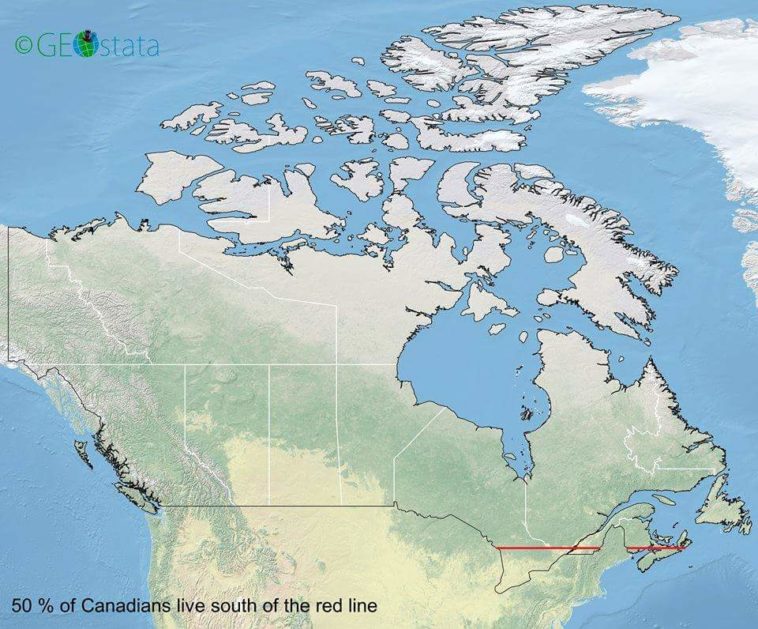 ©GEOstata

50 % of Canadians live south of the red line