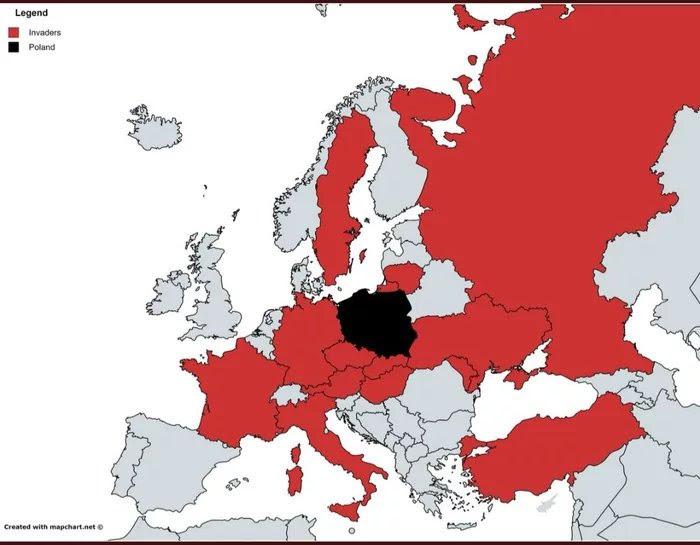 Legend
Invaders
Poland

Created with mapchart.net ©