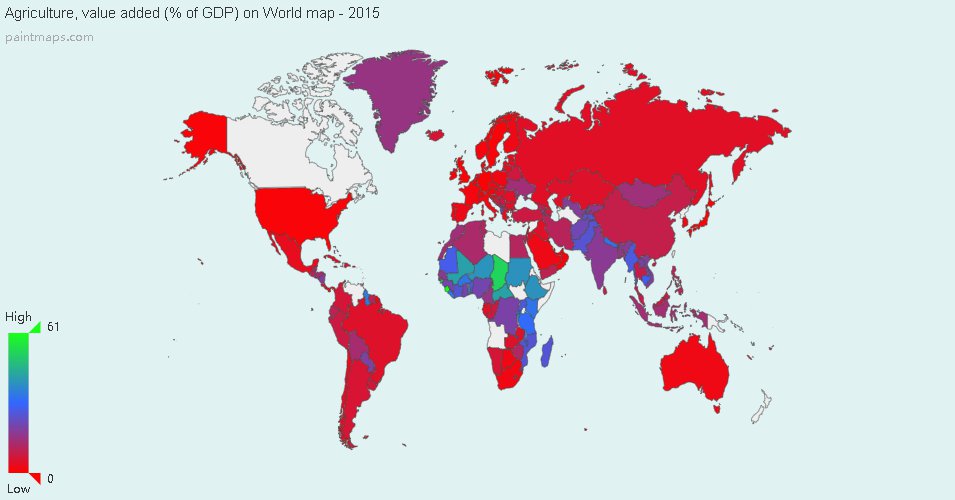 Agriculture, value added (% of GDP) on World map - 2015
paintmaps.com

High
61
0
Low