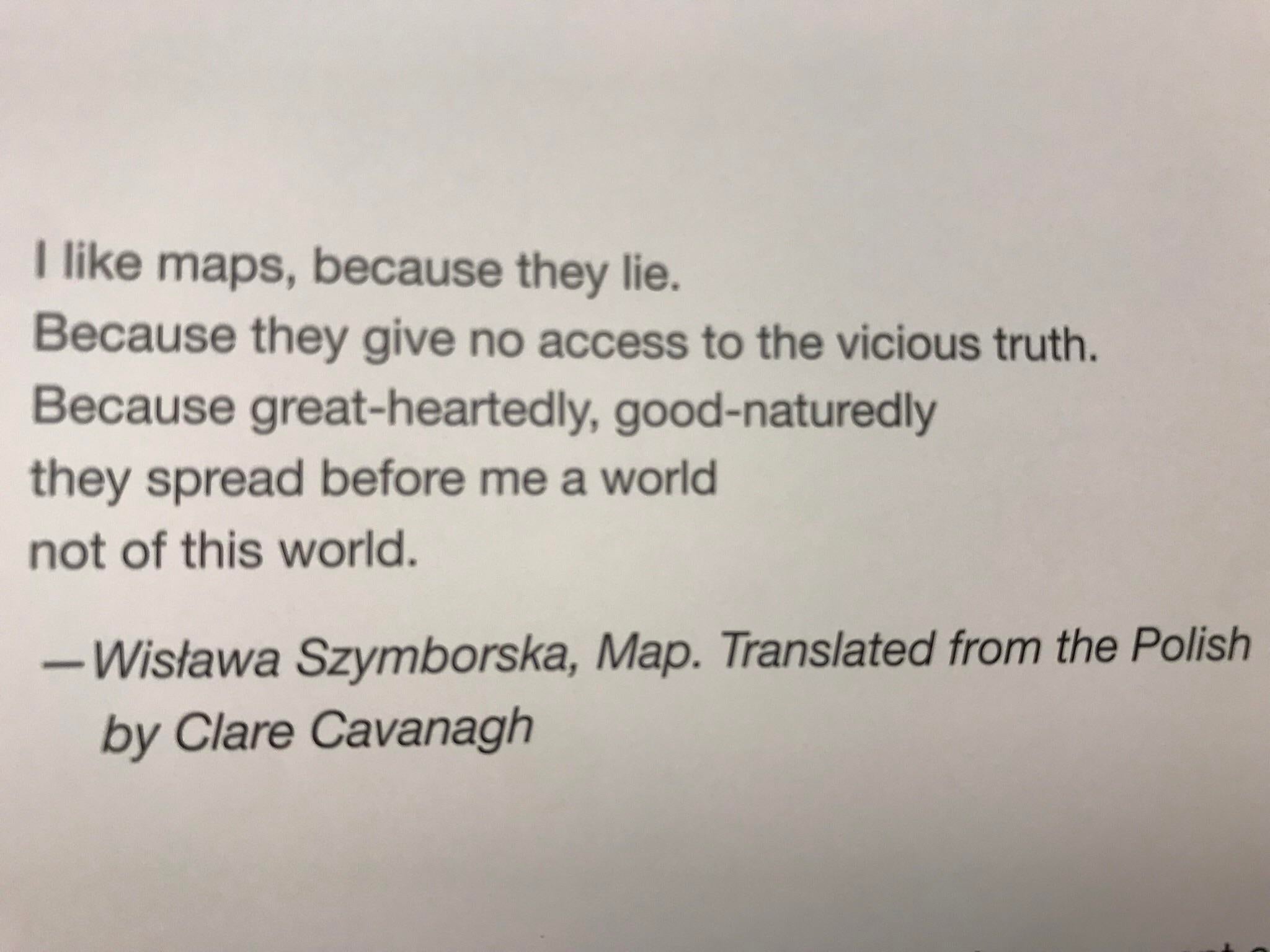 I like maps, because they lie.
Because they give no access to the vicious truth.
Because great-heartedly, good-naturedly
they spread before me a world
not of this world.

—Wisława Szymborska, Map. Translated from the Polish by Clare Cavanagh