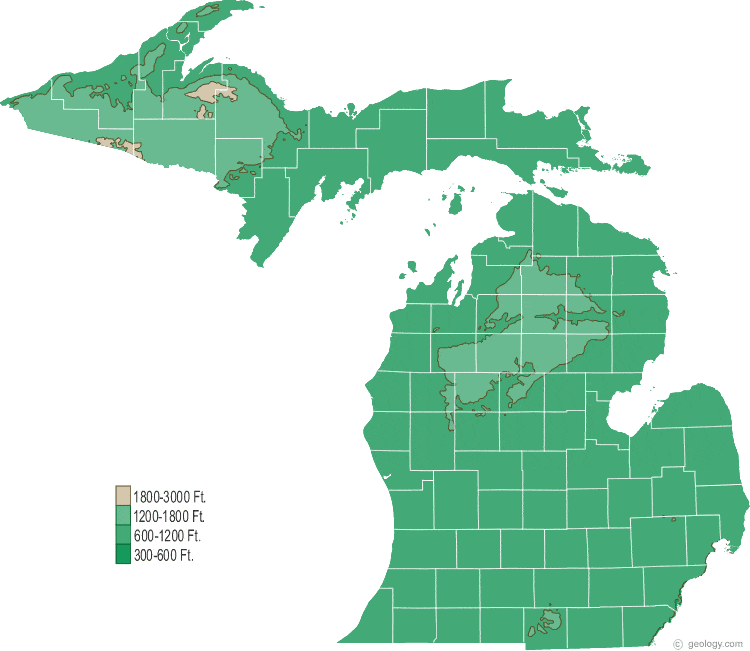 1800-3000 Ft.
1200-1800 Ft.
600-1200 Ft.
300-600 Ft.

© geology.com