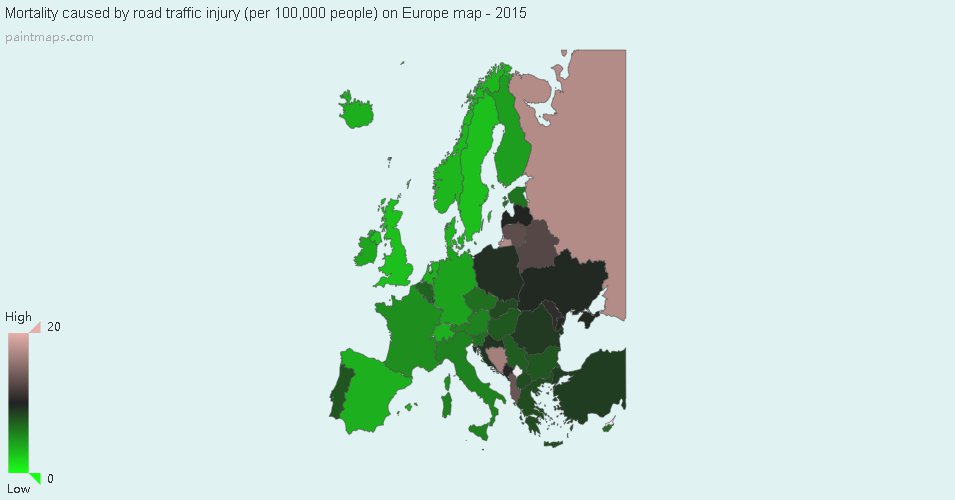 Mortality caused by road traffic injury (per 100,000 people) on Europe map - 2015
paintmaps.com

High
20

0
Low