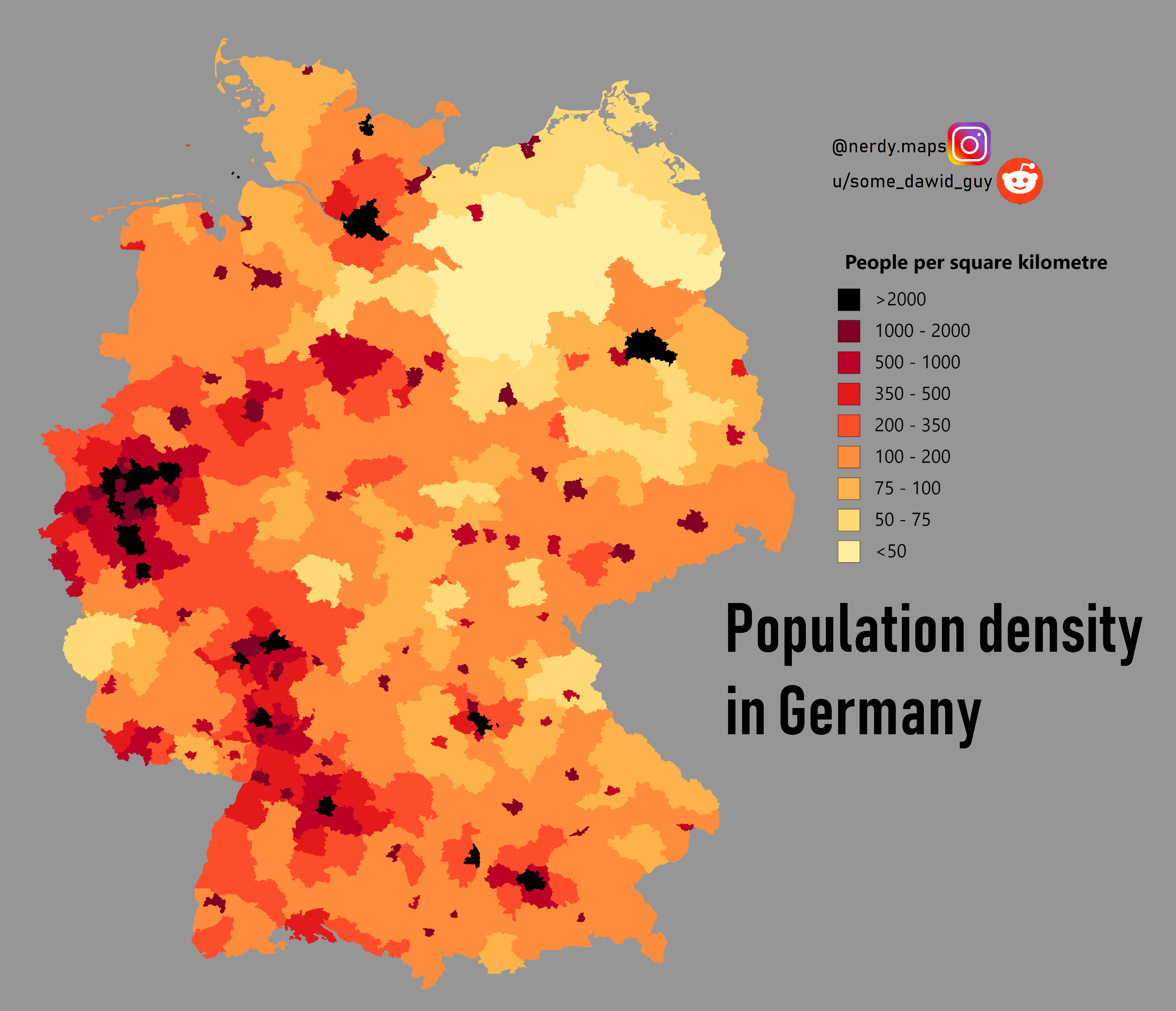 @nerdy.maps

u/some_dawid_guy

People per square kilometre

>2000
1000 - 2000
500 - 1000
350 - 500
200 - 350
100 - 200
75 - 100
50 - 75
<50

Population density in Germany