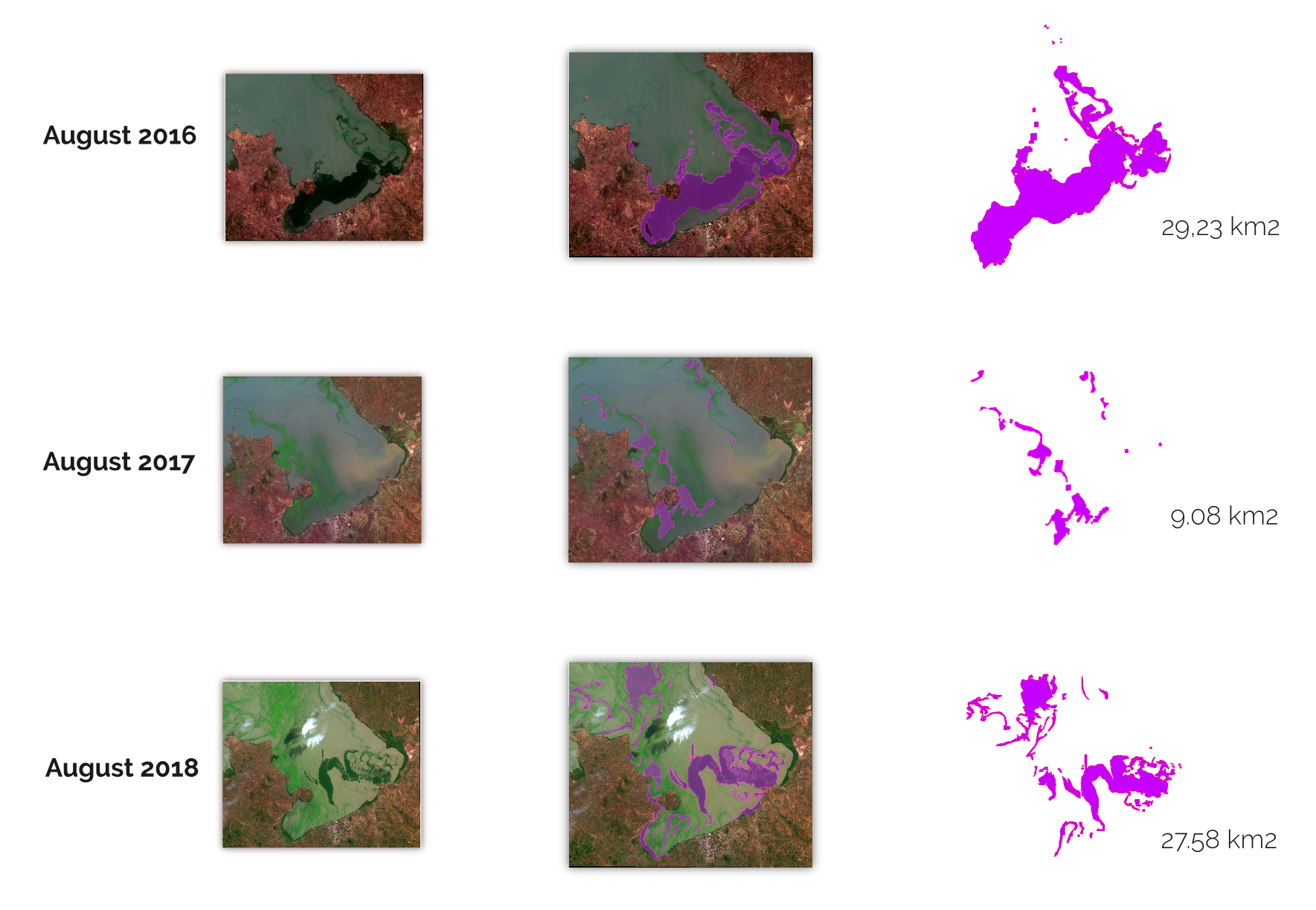 August 2016

29,23 km2

August 2017

9.08 km2

August 2018

27.58 km2