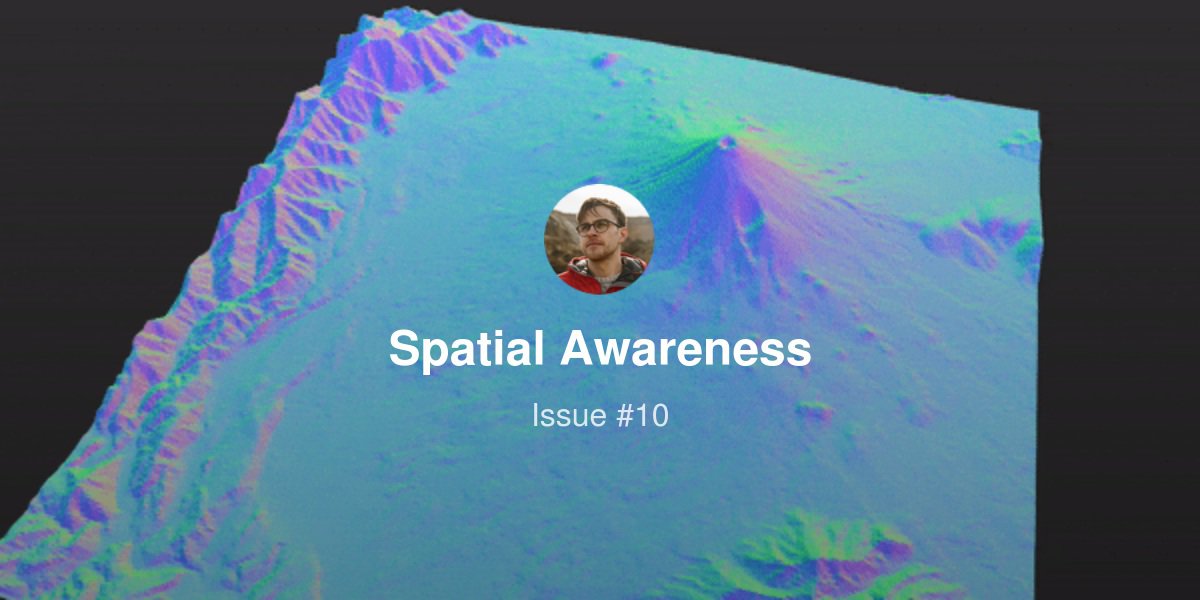 Spatial Awareness

Issue #10