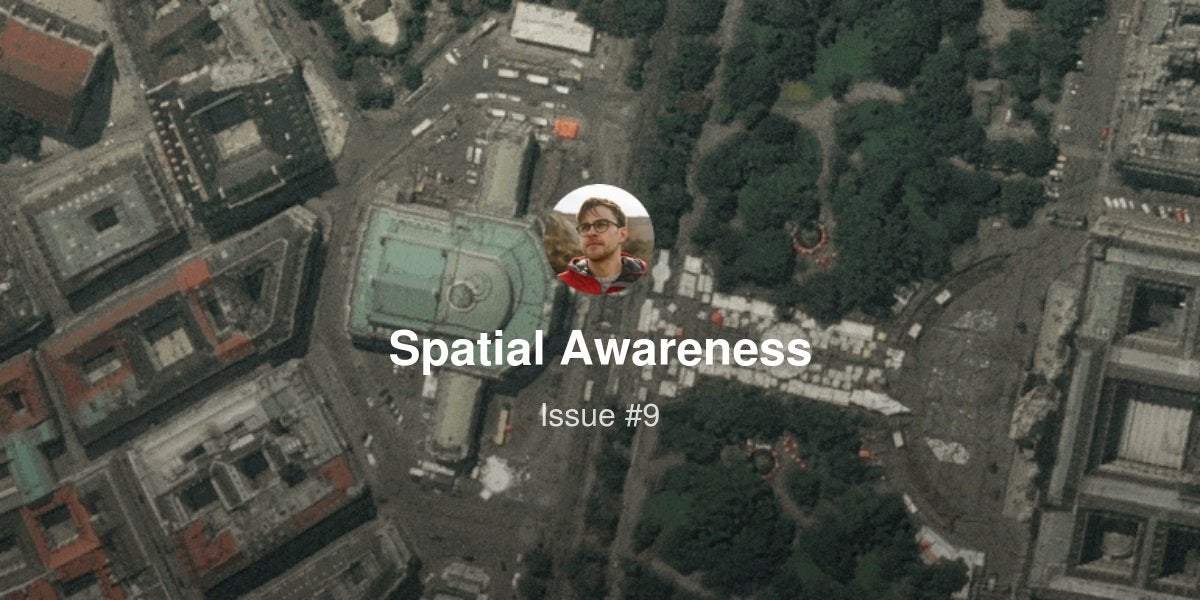 Spatial Awareness

Issue #9