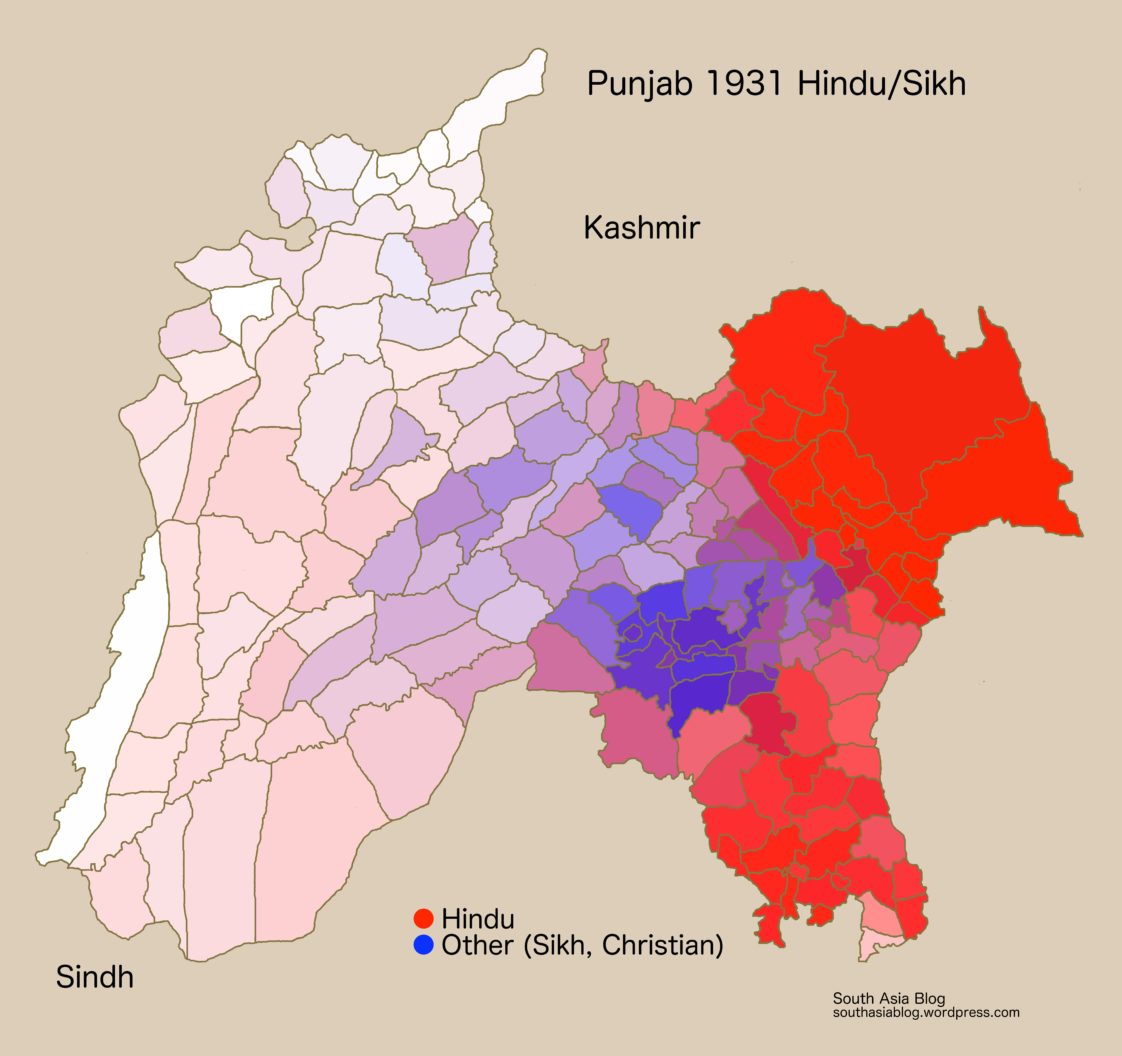 Punjab 1931 Hindu/Sikh

Kashmir

Hindu
Other (Sikh, Christian)

Sindh

South Asia Blog
southasiablog.wordpress.com