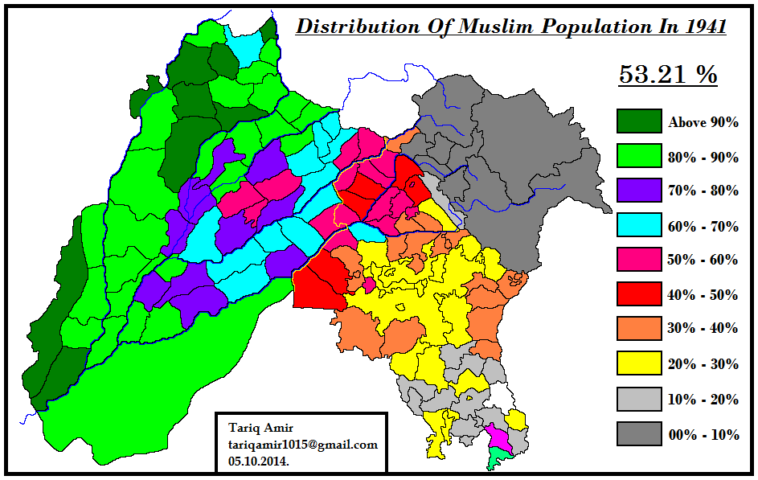 Distribution Of Muslim Population In 1941

53.21 %

Above 90%
80% - 90%
70% - 80%
60% - 70%
50% - 60%
40% - 50%
30% - 40%
20% - 30%
10% - 20%
00% - 10%

Tariq Amir
tariqamir1015@gmail.com
05.10.2014.