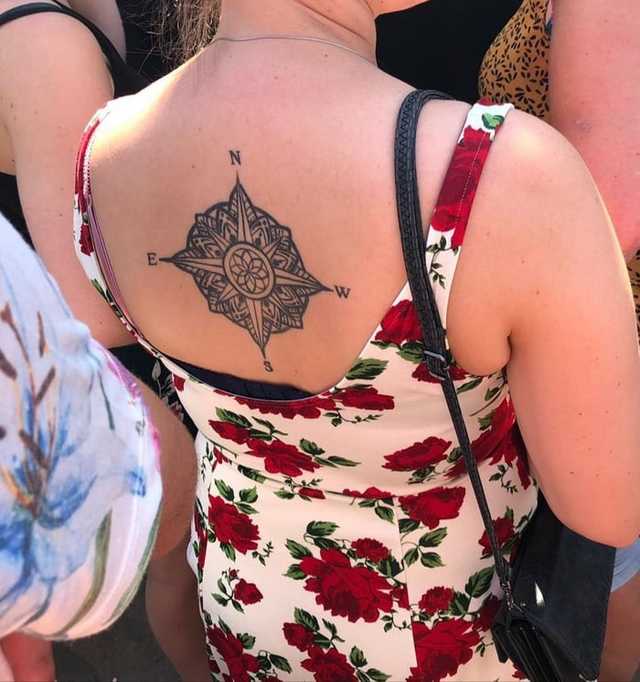 N
E
W
S