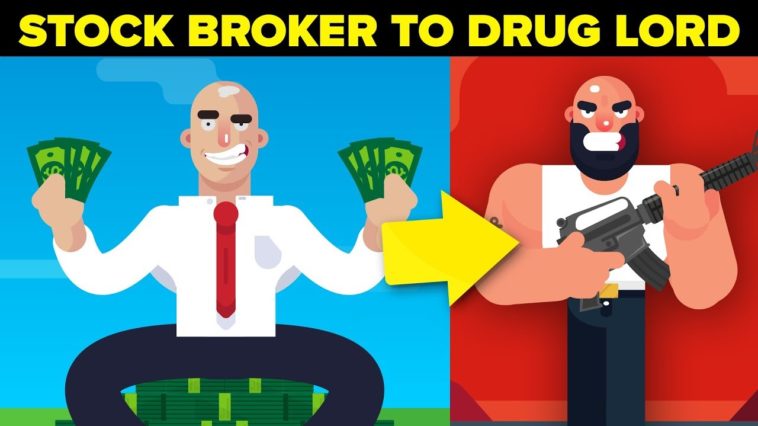 STOCK BROKER TO DRUG LORD