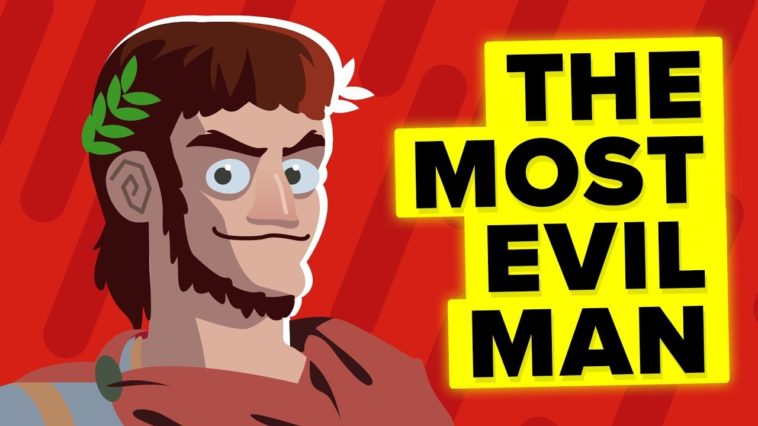 THE
MOST
EVIL
MAN