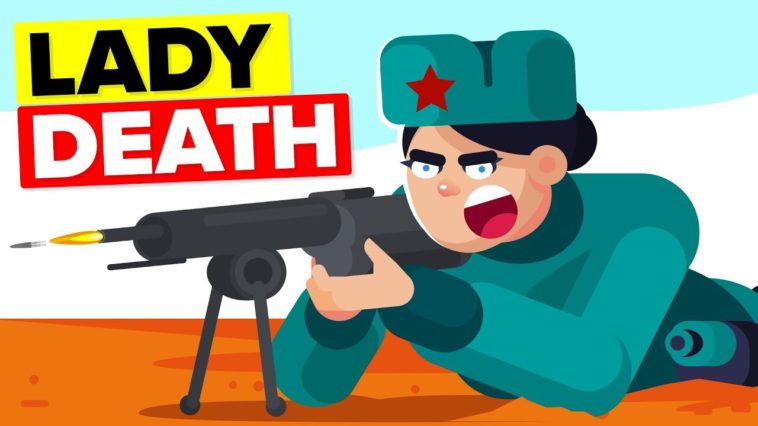 LADY
DEATH