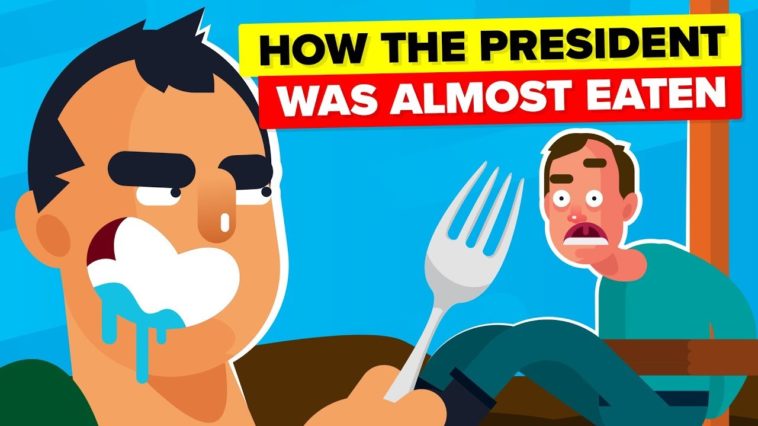 HOW THE PRESIDENT
WAS ALMOST EATEN