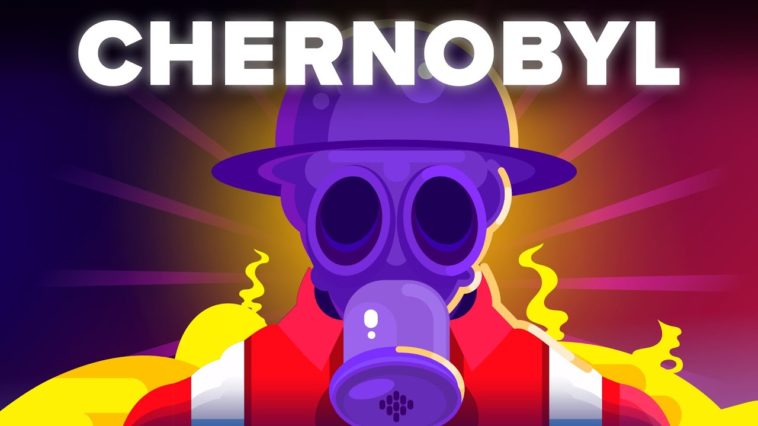 CHERNOBYL