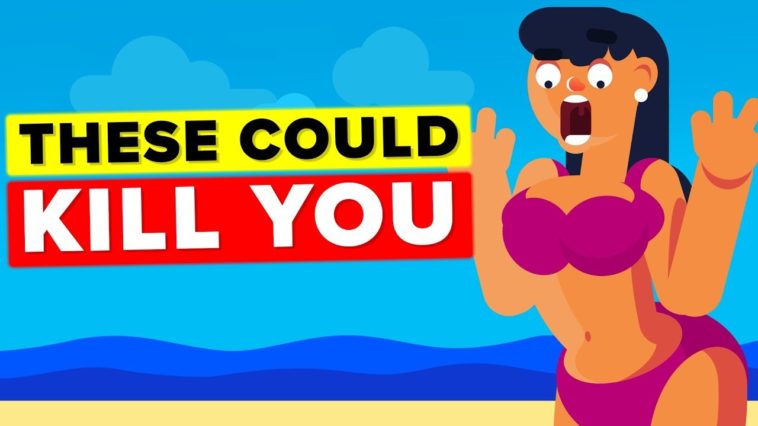 THESE COULD
KILL YOU