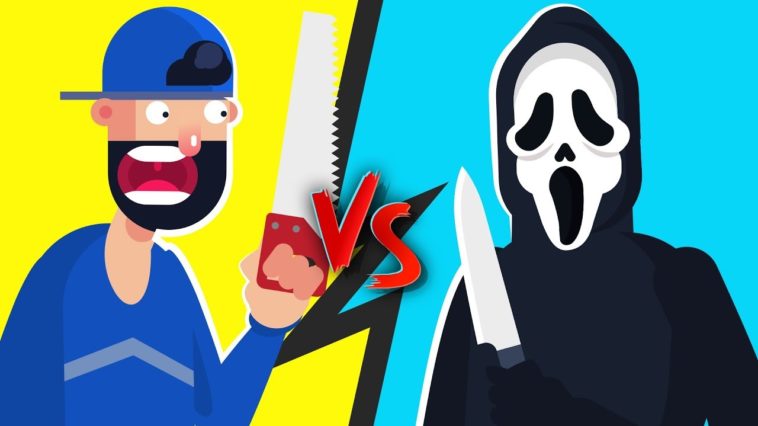 VS