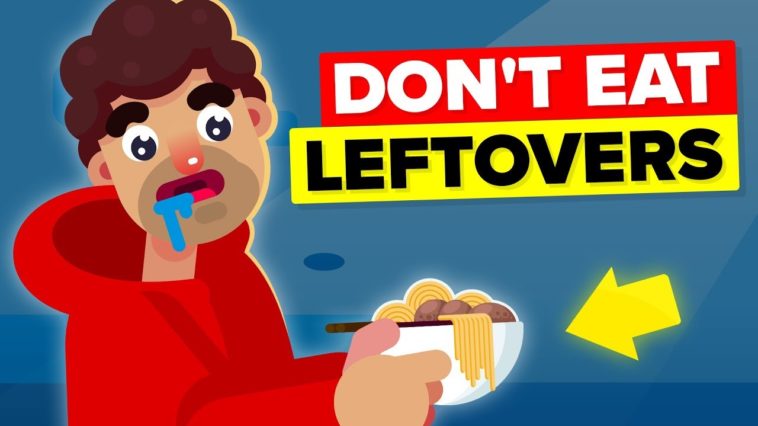 DON'T EAT
LEFTOVERS