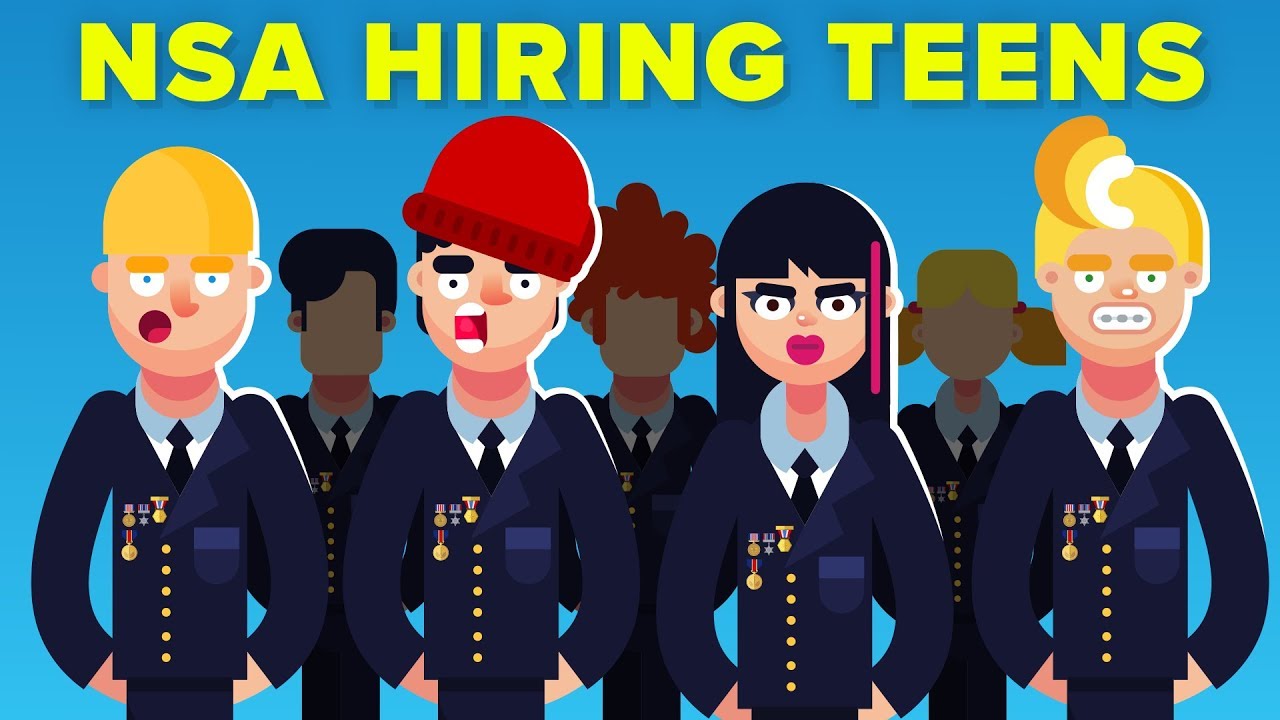 NSA HIRING TEENS