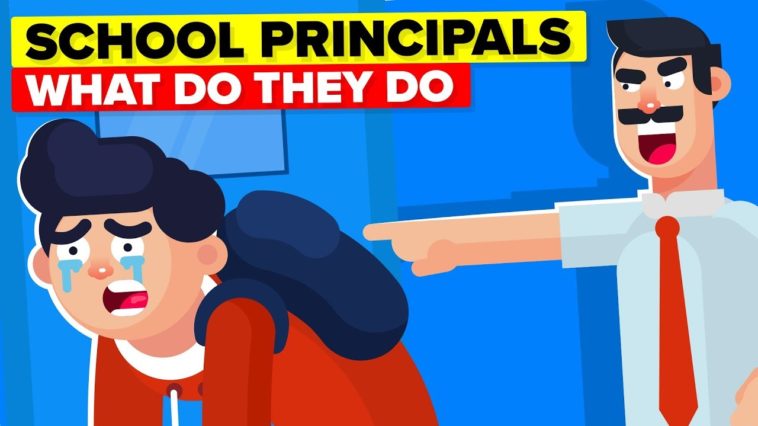 SCHOOL PRINCIPALS
WHAT DO THEY DO